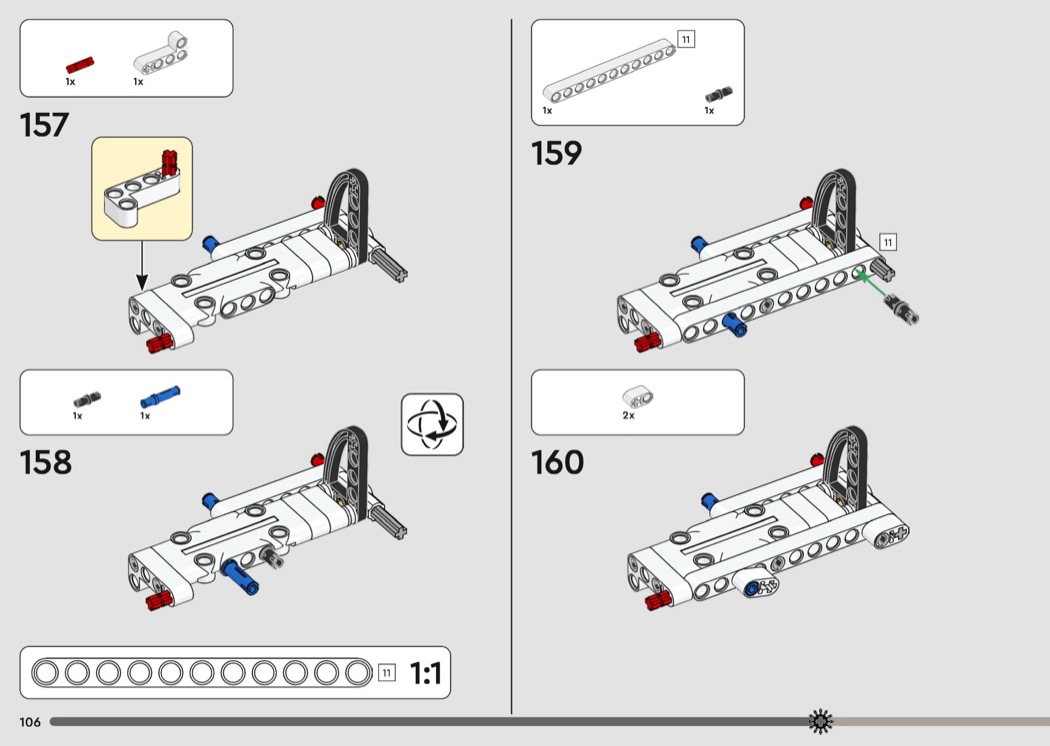 1x 1x

157

1x 1x

158

11

1:1

106

11

1x 1x

159

11

2x

160