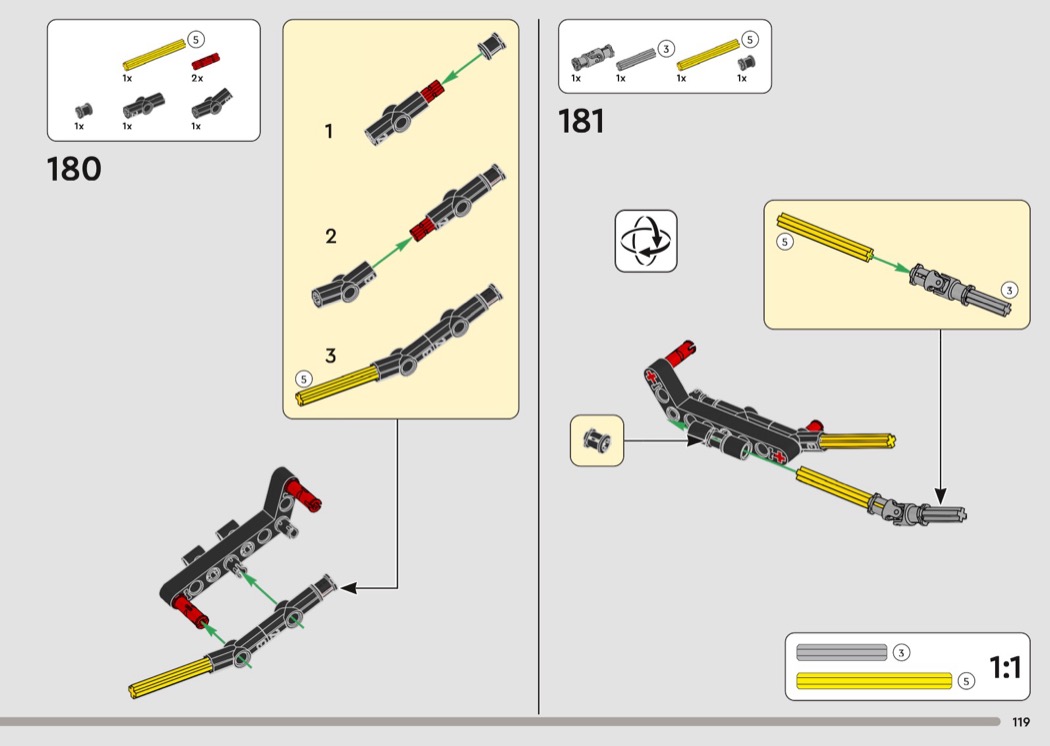 5
1x
2x
1x
1x
1x

180

1

2

3
5

3
5
1x
1x
1x
1x

181

5

3

3
5
1:1

119