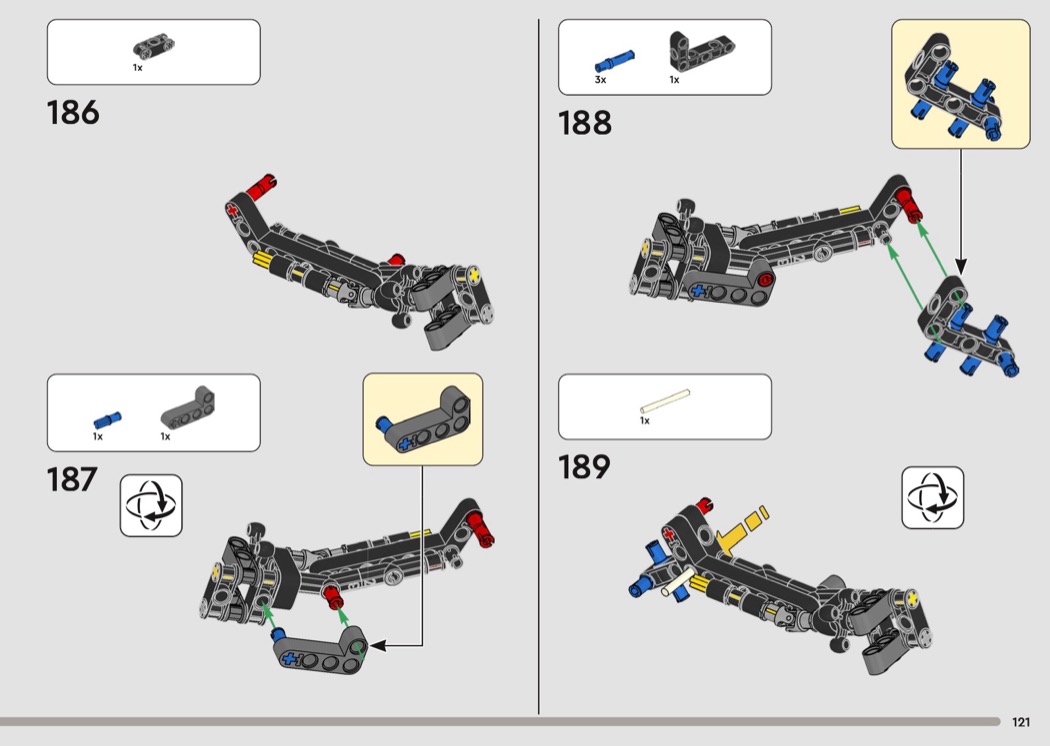 1x

186

1x 1x

187

3x 1x

188

1x

189

121