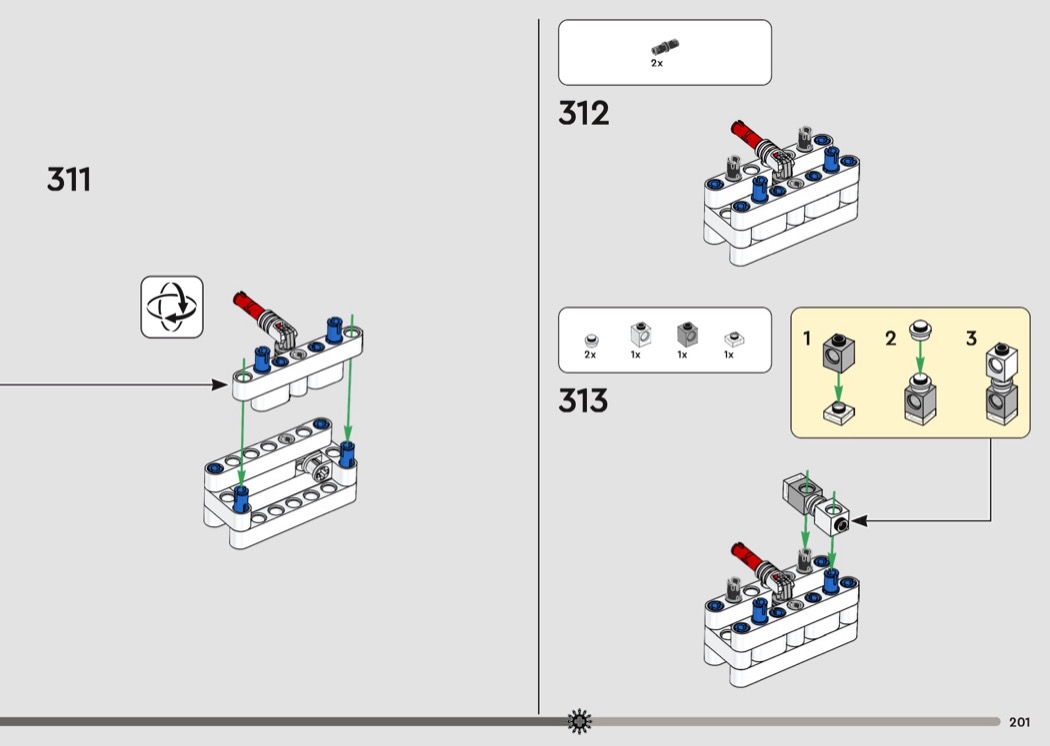 311

2x

312

2x 1x 1x 1x

313

1 2 3

201