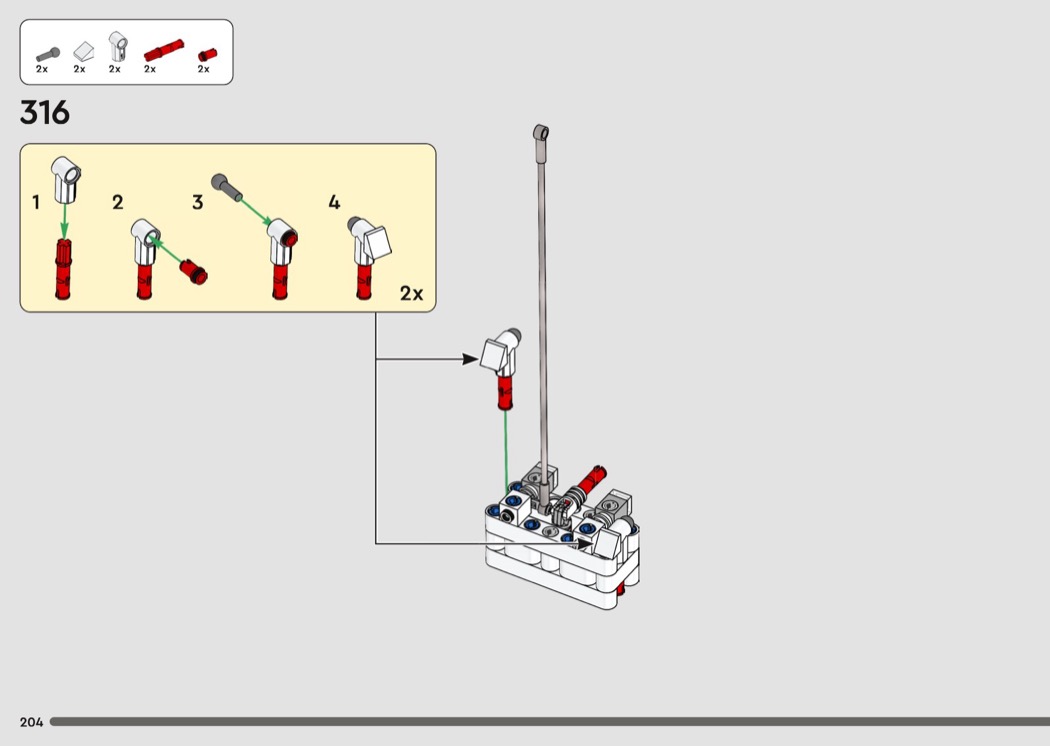 2x 2x 2x 2x 2x

316

1 2 3 4

2x

204