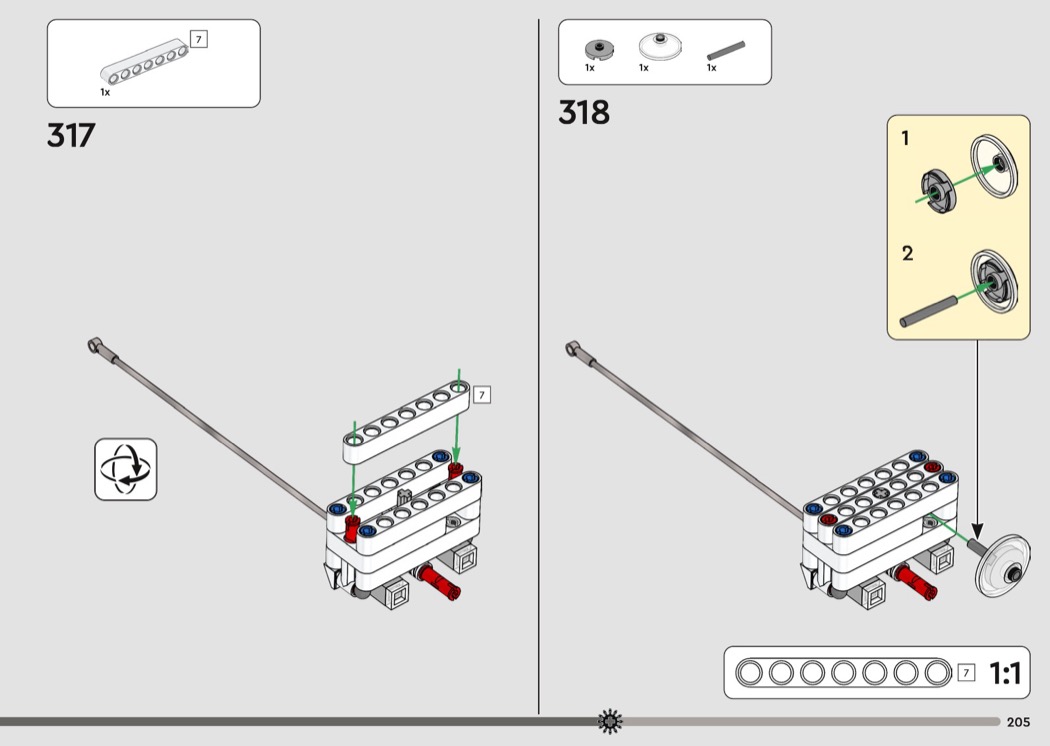 7
1x

317

7

1x 1x 1x

318

1

2

7 1:1

205