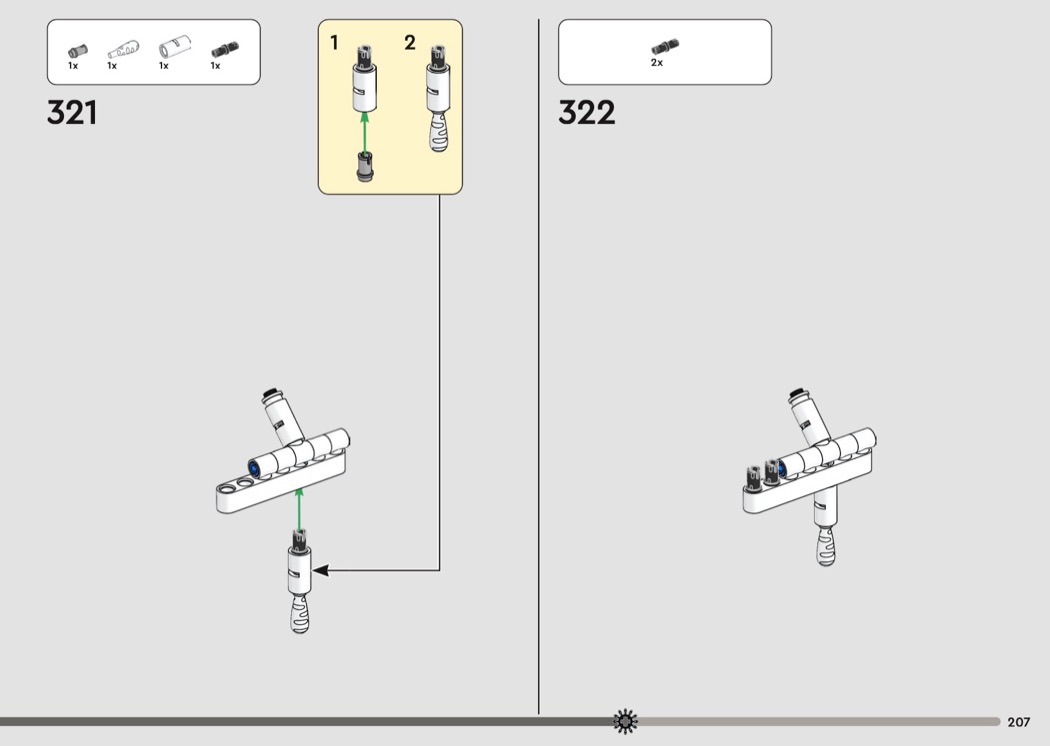 1x 1x 1x 1x

321

1 2

2x

322

207