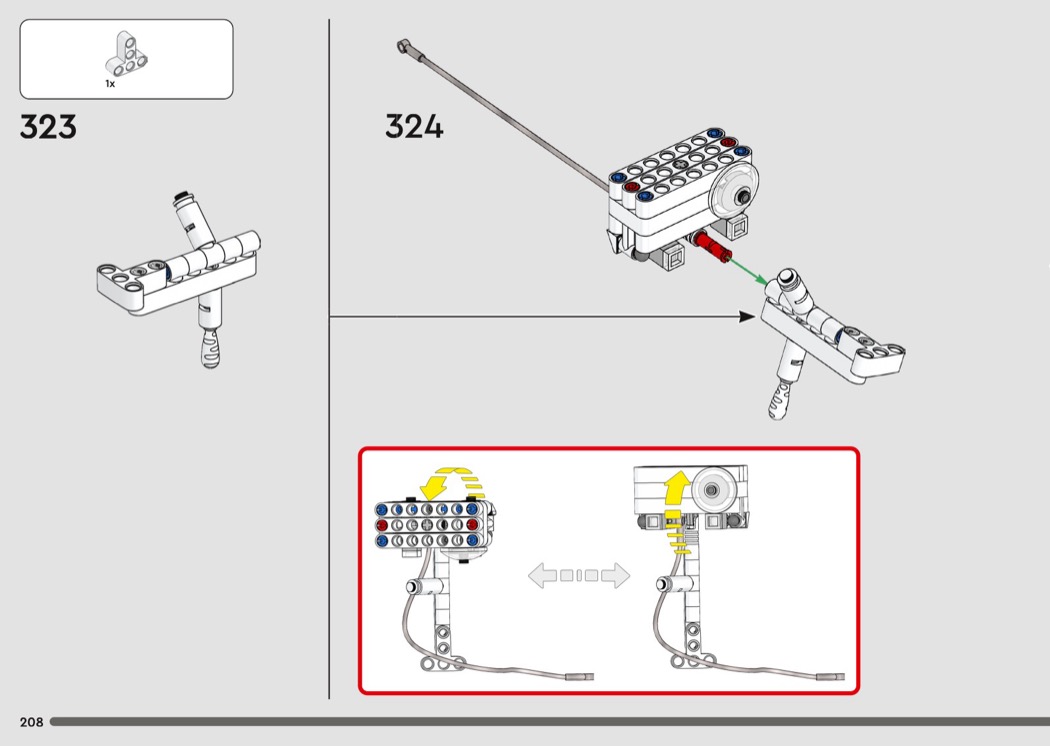 1x

323

324

208