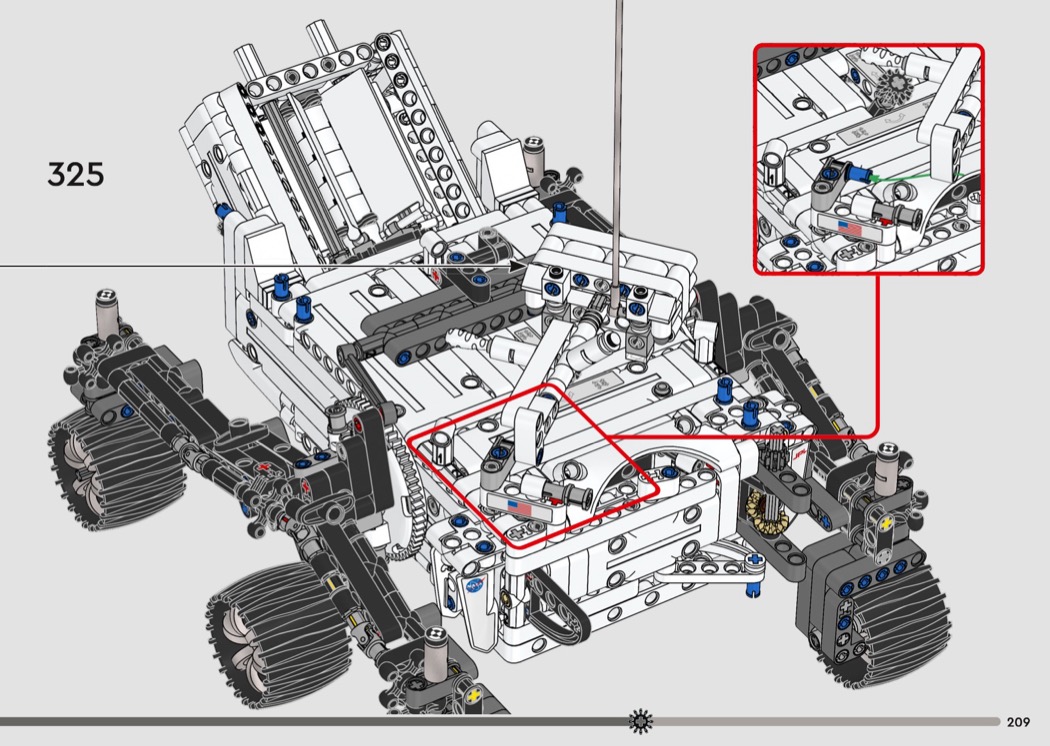 325

209