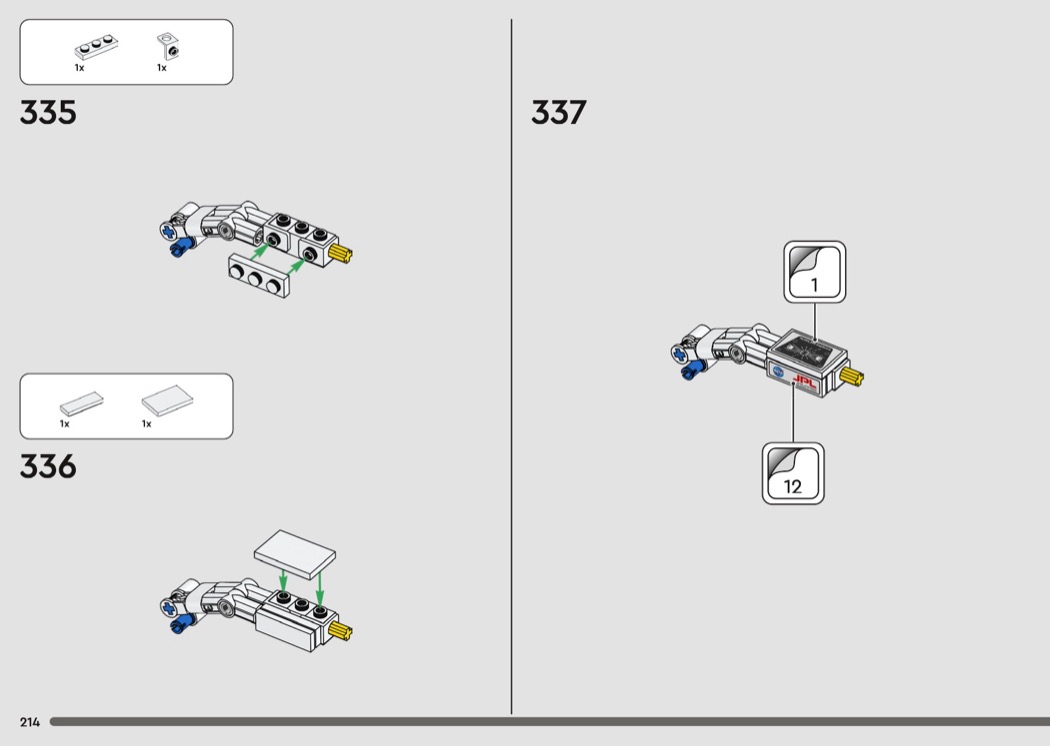 1x 1x

335

1x 1x

336

337

1

JPL

12

214