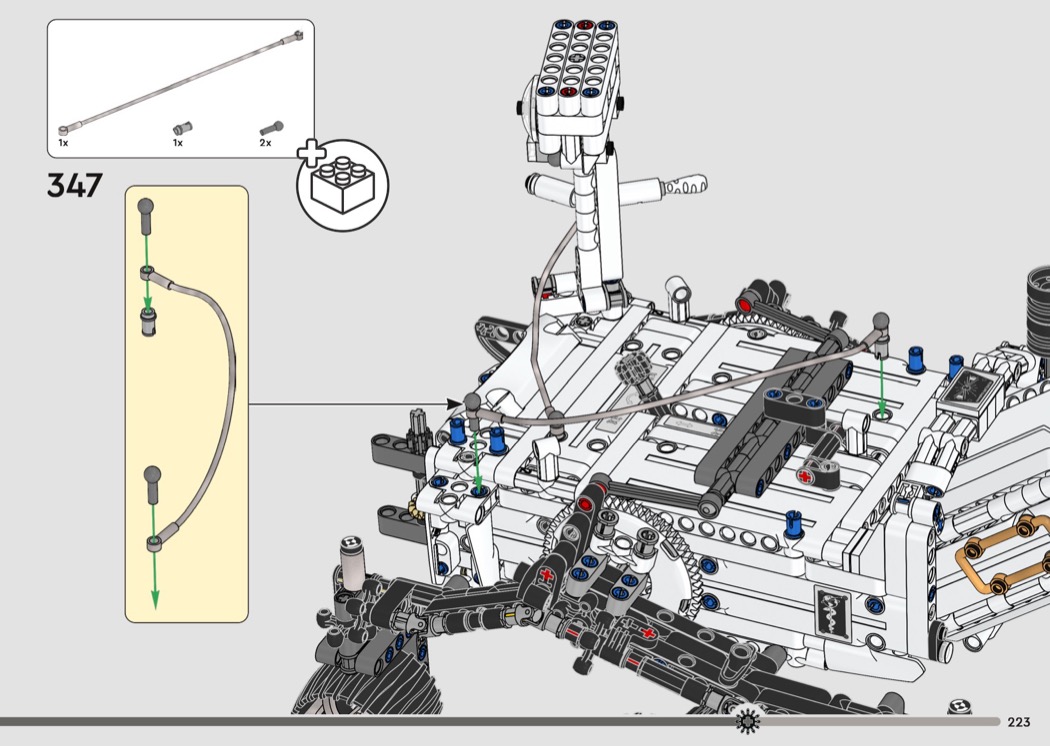 1x 1x 2x

347

223