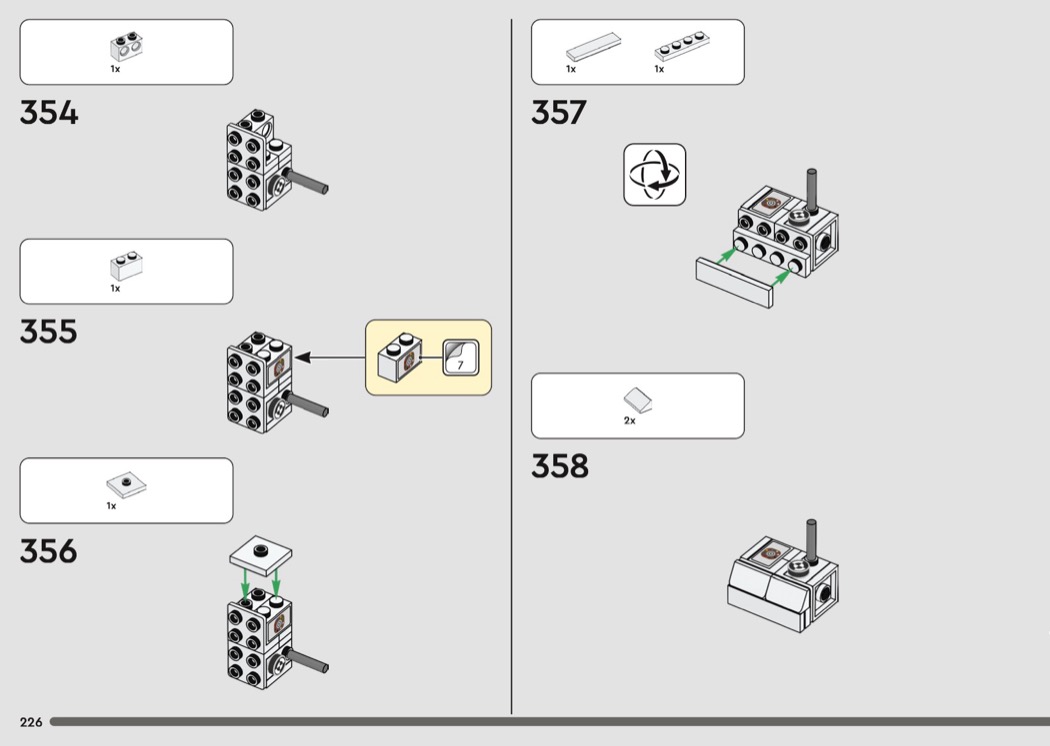 1x

354

1x

355

7

1x

356

1x 1x

357

2x

358

226