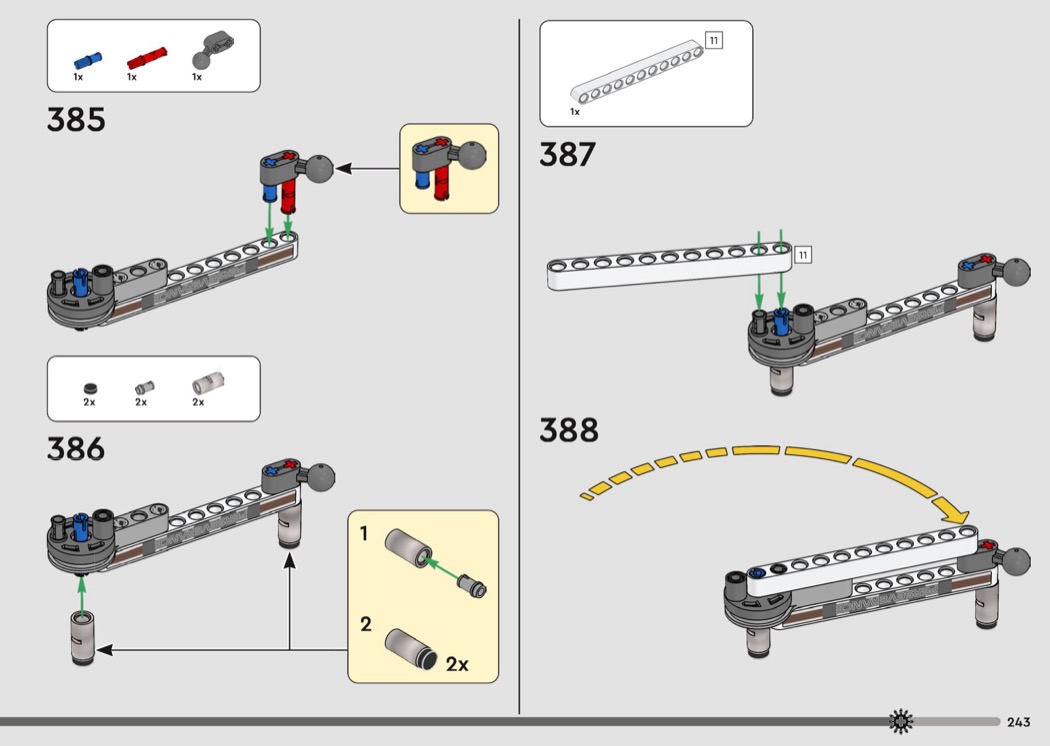 1x 1x 1x

385

2x 2x 2x

386

1

2

2x

11

1x

387

11

388

243