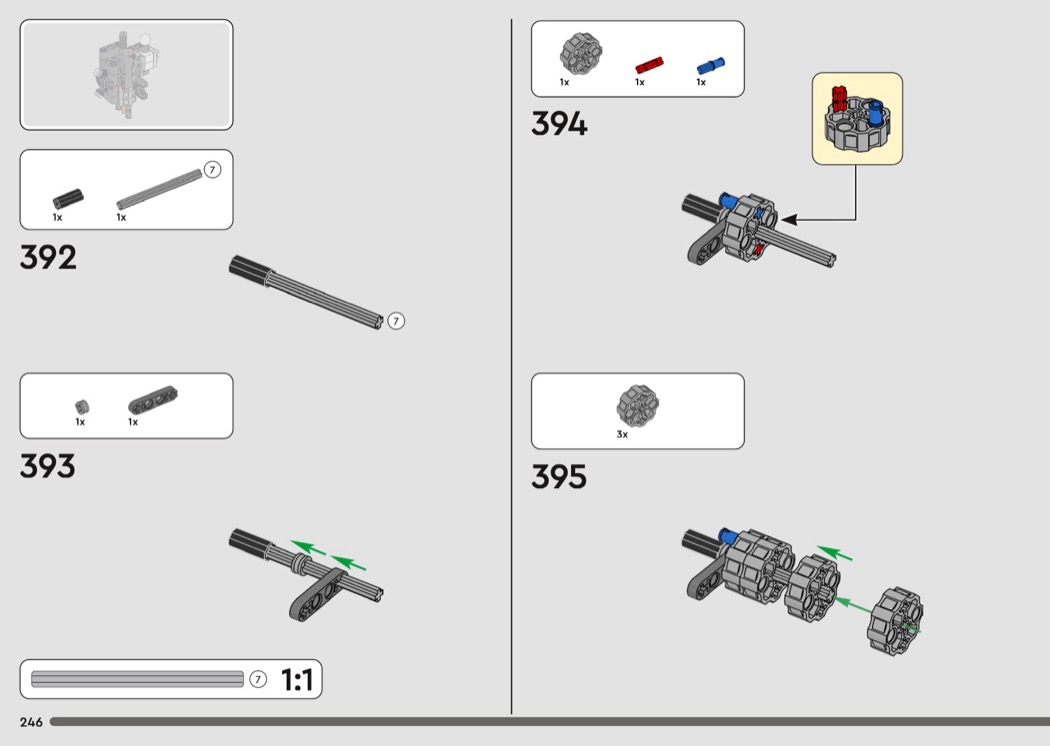 1x 1x 7

392

7

1x 1x

393

7 1:1

246

1x 1x 1x

394

3x

395