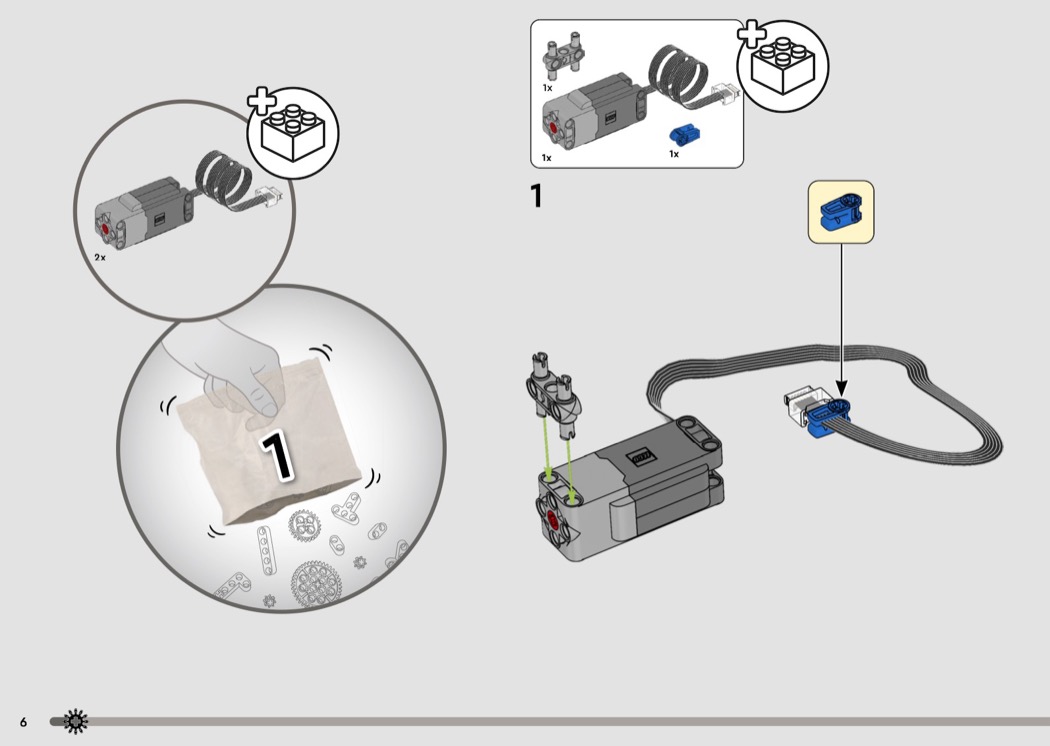 2x

1

1x

1x

1x

1

6