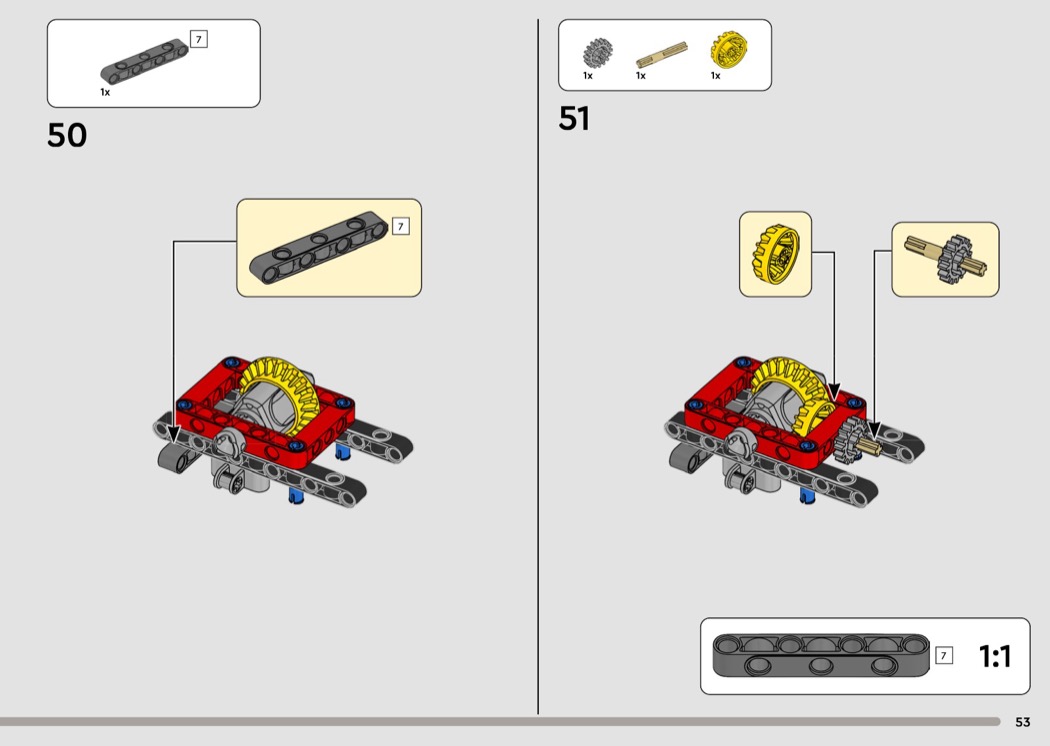 7
1x
50
7

1x 1x 1x
51

7 1:1

53