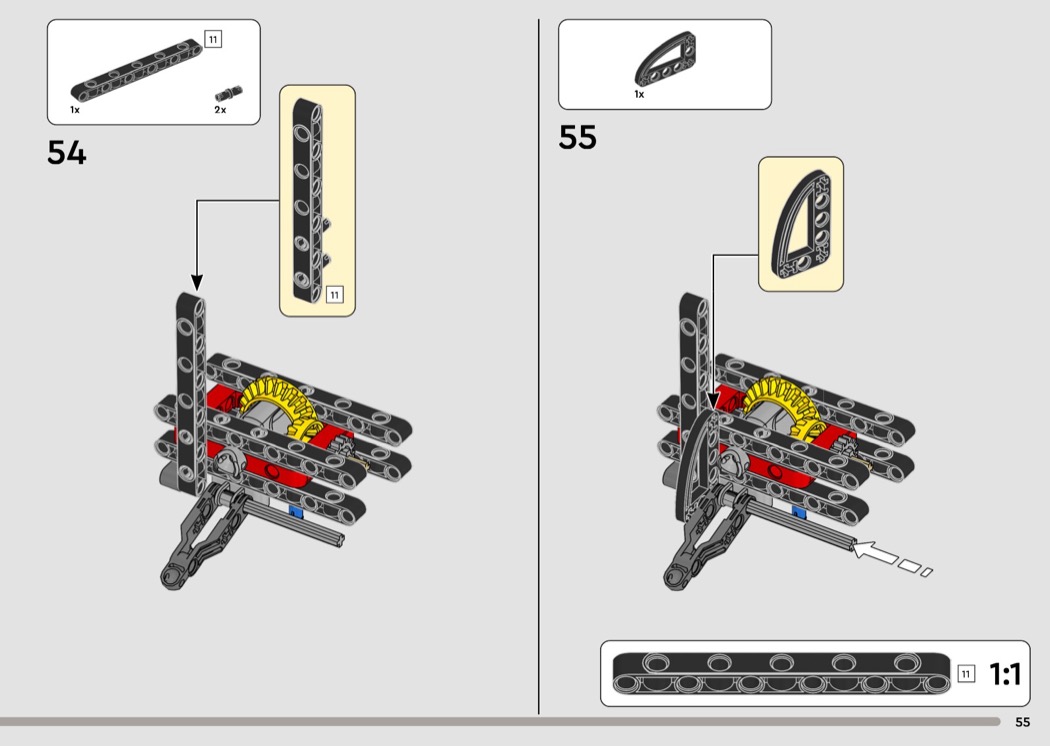 11
1x
2x
54
11
1x
55
11
1:1
55