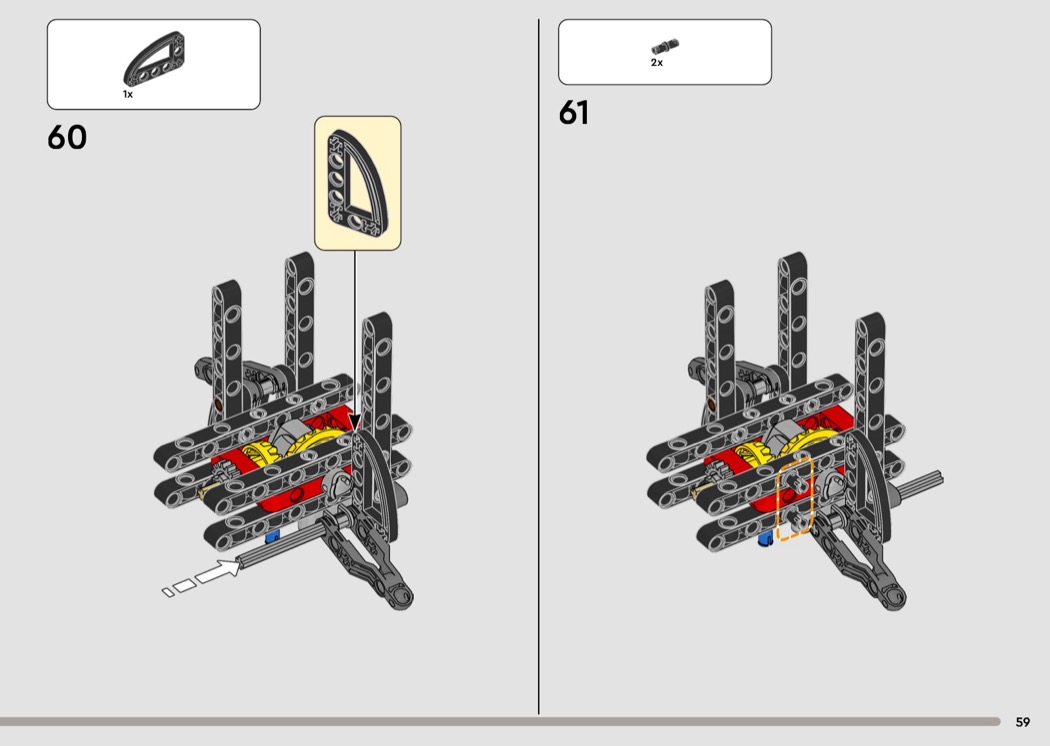 1x

60

2x

61

59