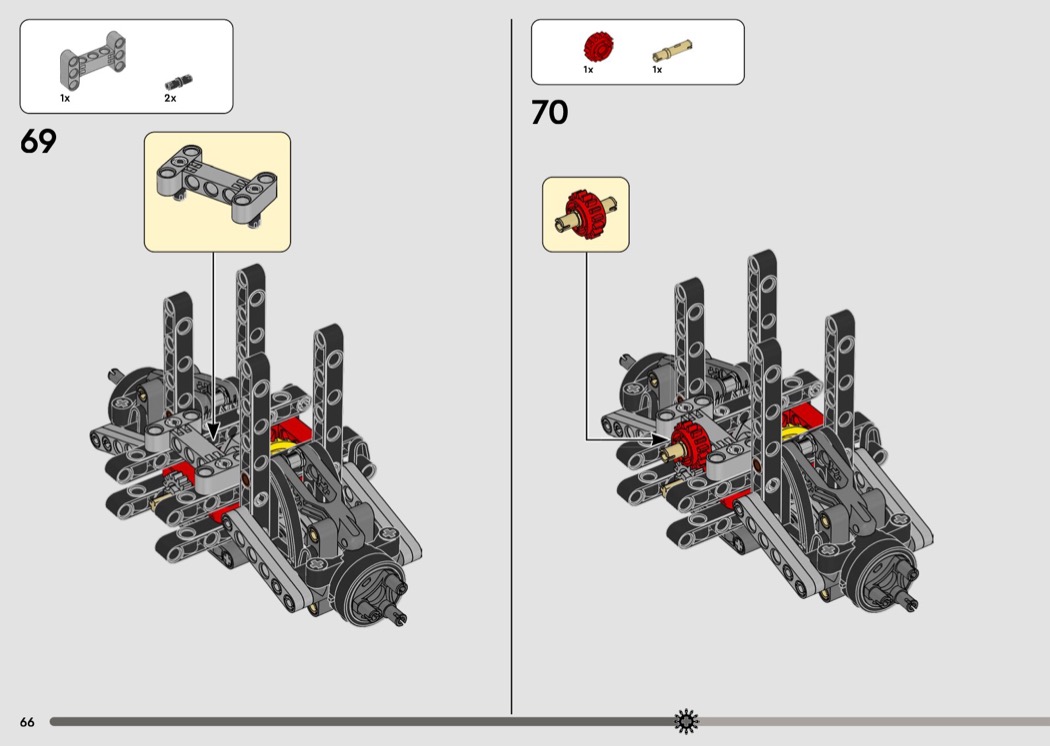 1x

2x

69

1x

1x

70

66