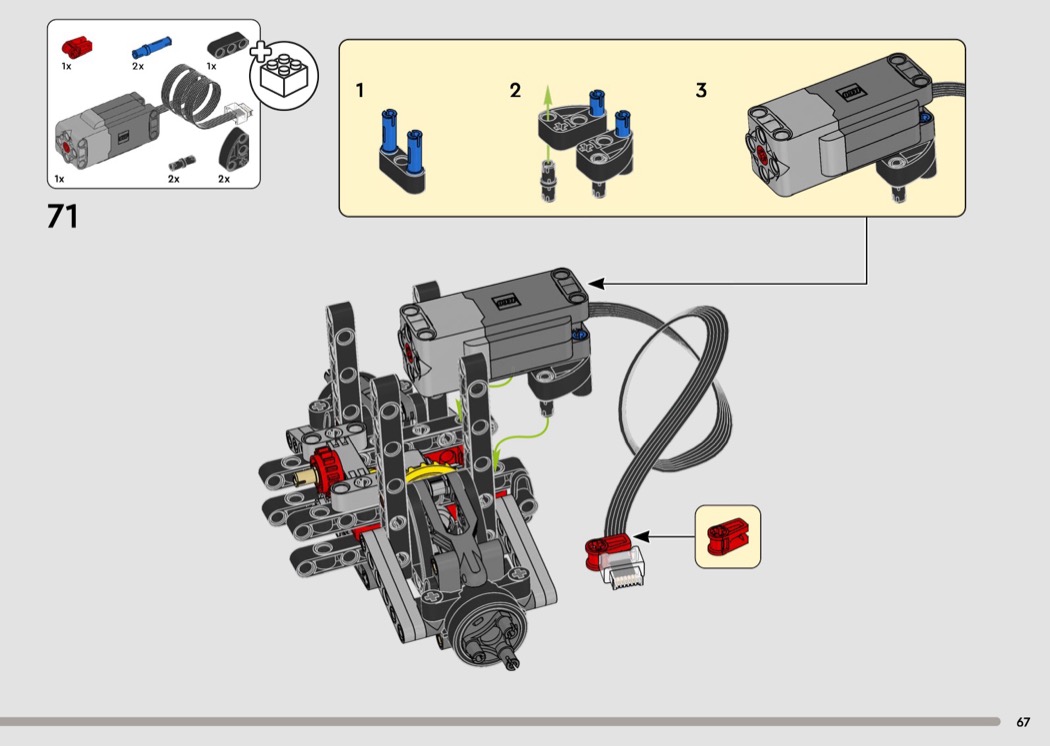 1x 2x 1x

1x 2x 2x

71

1

2

3

67