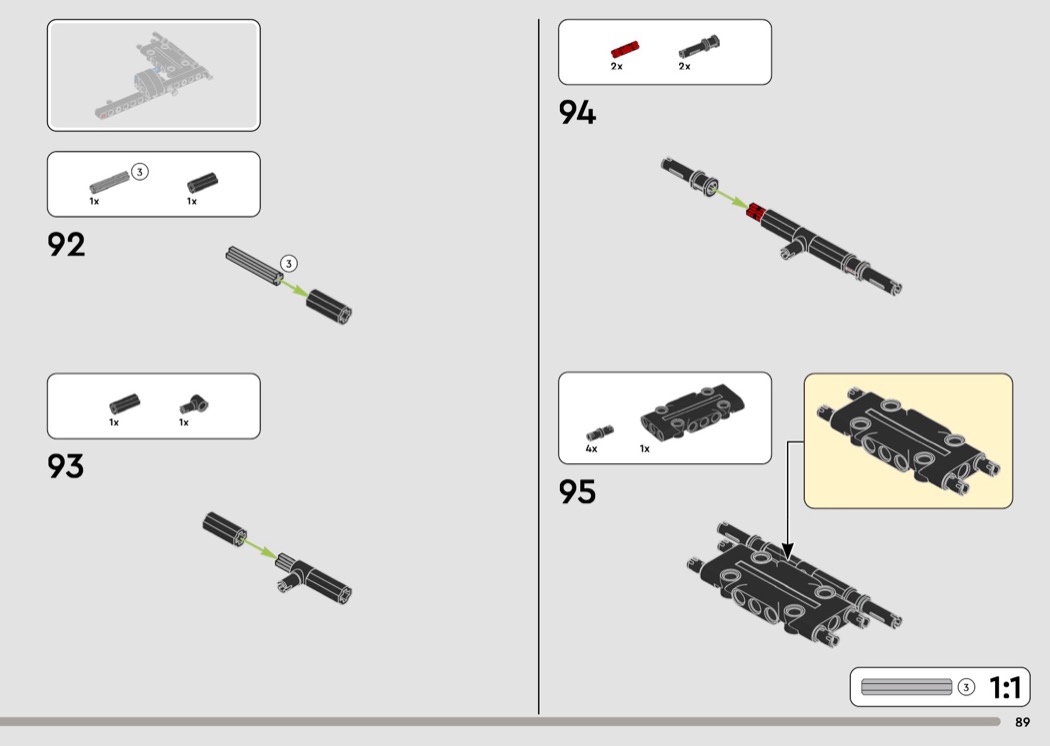 3
1x
1x

92

3

1x
1x

93

2x
2x

94

4x
1x

95

3
1:1

89