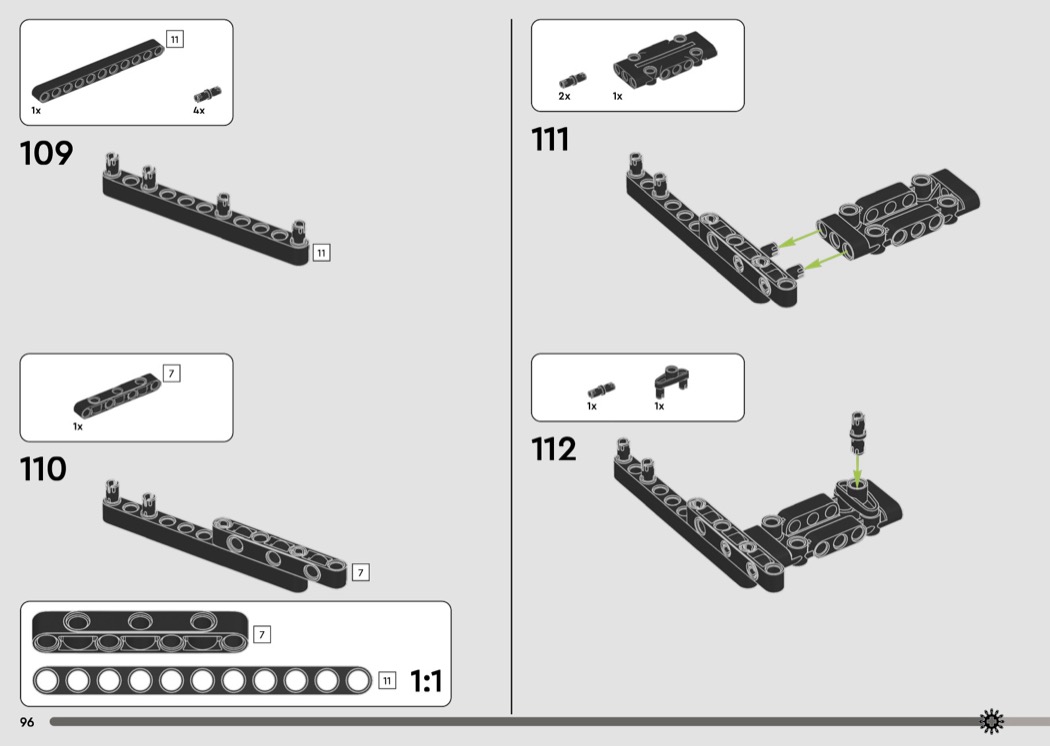 11
1x
4x

109

11

7
1x

110

7

7

11
1:1

2x
1x

111

1x
1x

112

96