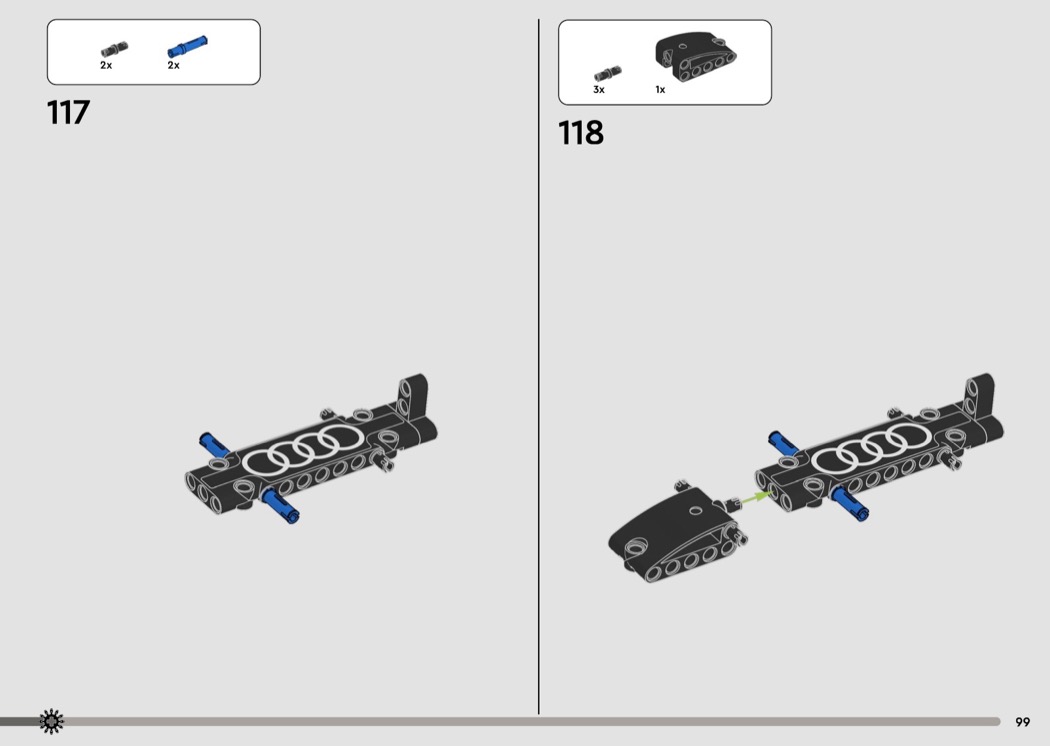 2x 2x

117

3x 1x

118

99