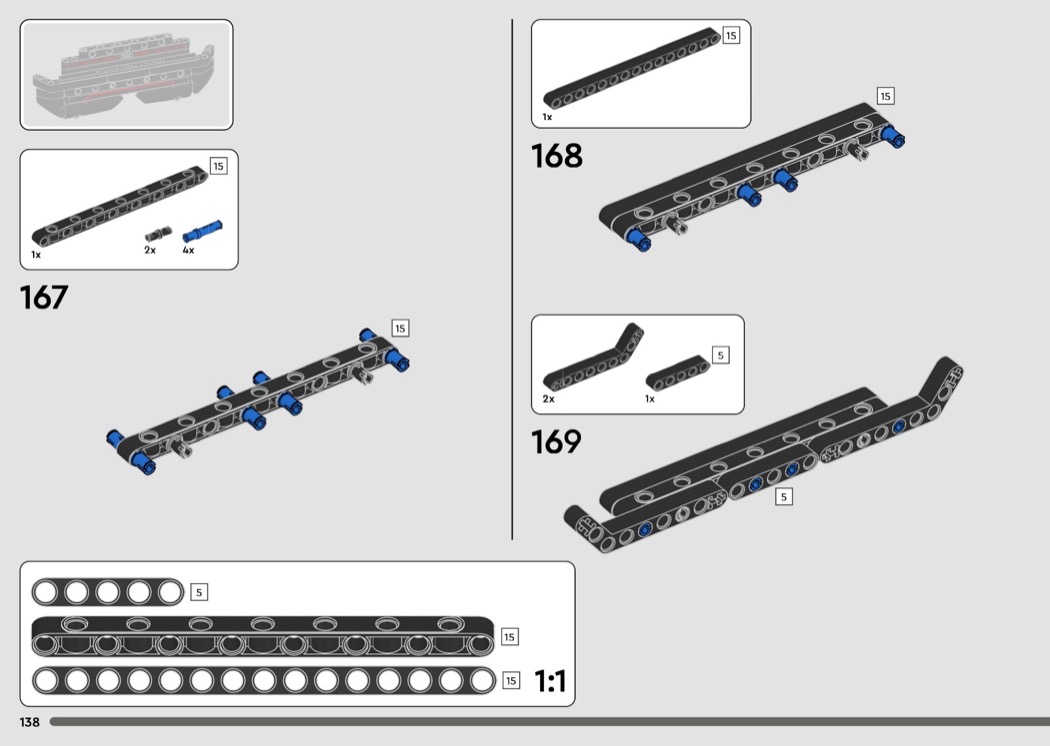 15

1x 2x 4x

167

15

15

1x

168

15

5

2x 1x

169

5

5

15

15

1:1

138