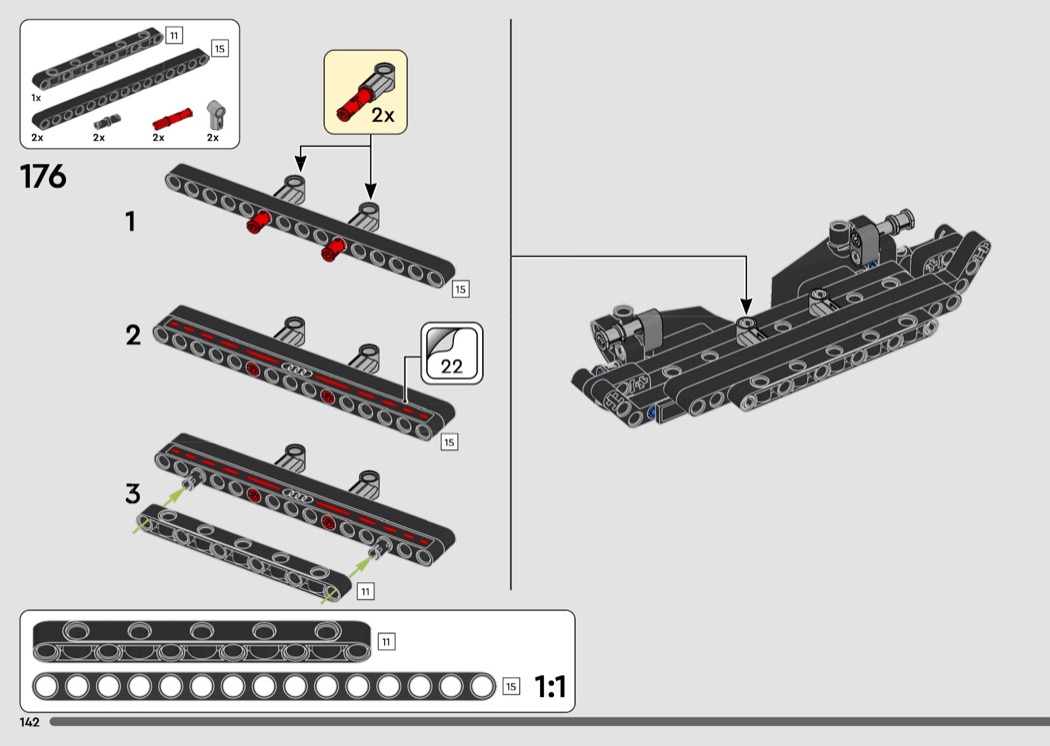 11
15
1x
2x
2x
2x
2x
176
2x
1
15
2
22
15
3
11
11
15
1:1
142