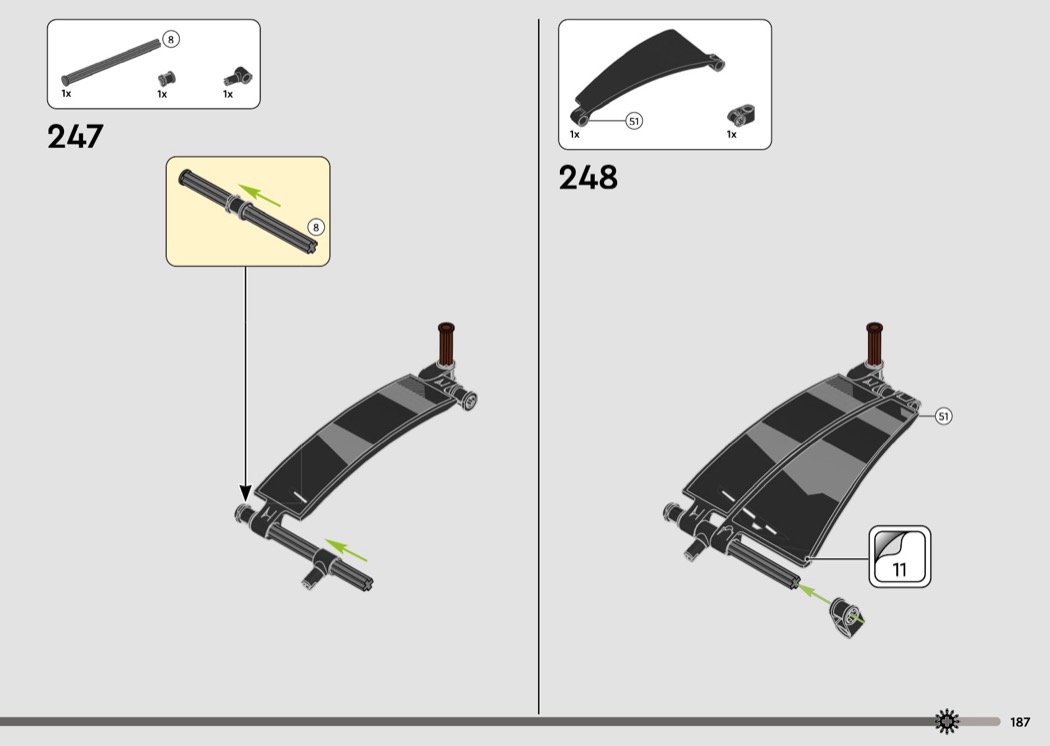 8

1x 1x 1x

247

8

51

1x 1x

248

51

11

187