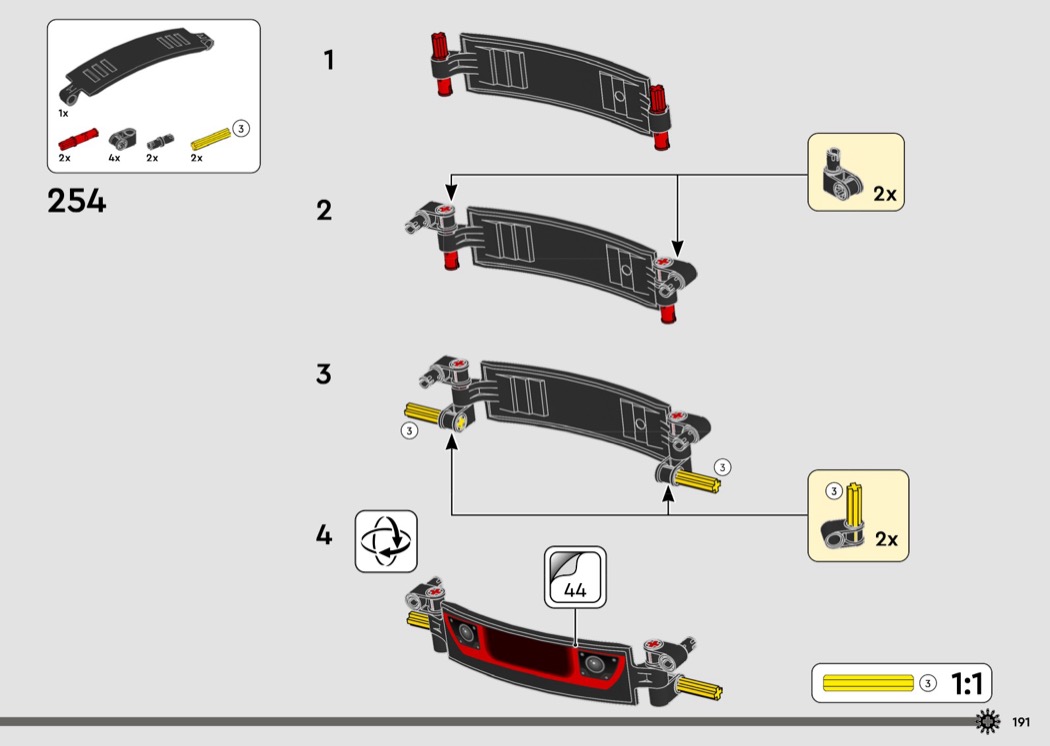 1x
2x
4x
2x
3
2x

254

1

2

2x

3

3

3

3

2x

4

44

3
1:1

191