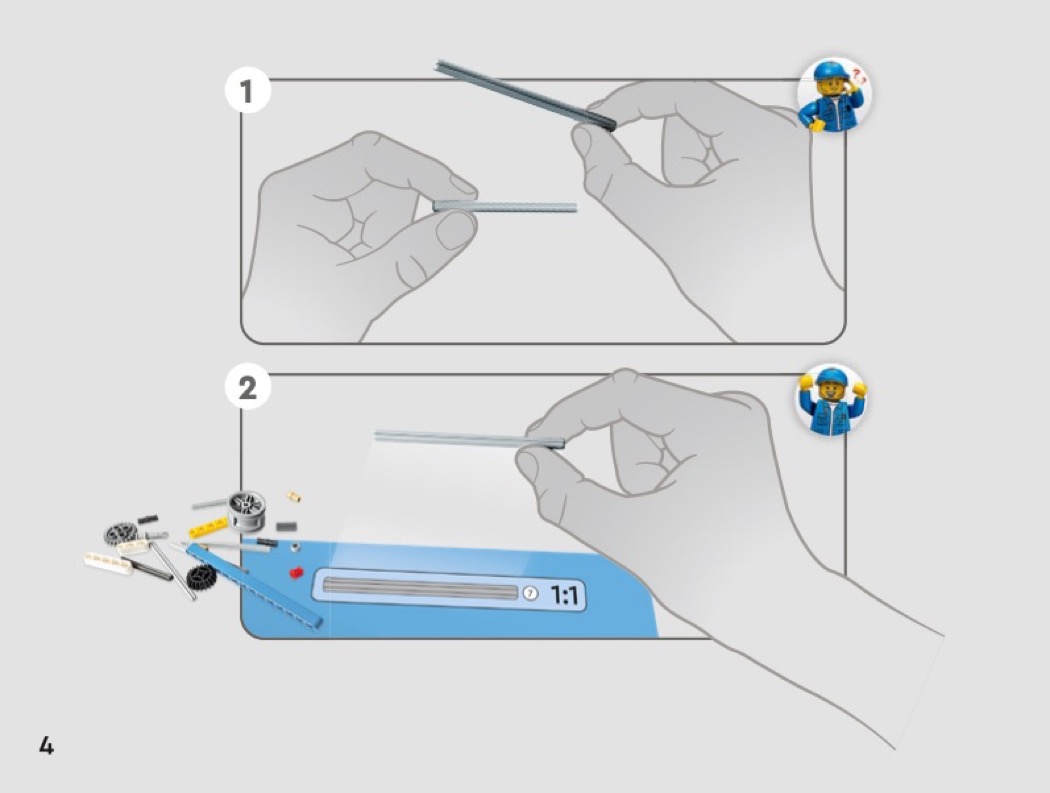 1

2

7

1:1

4