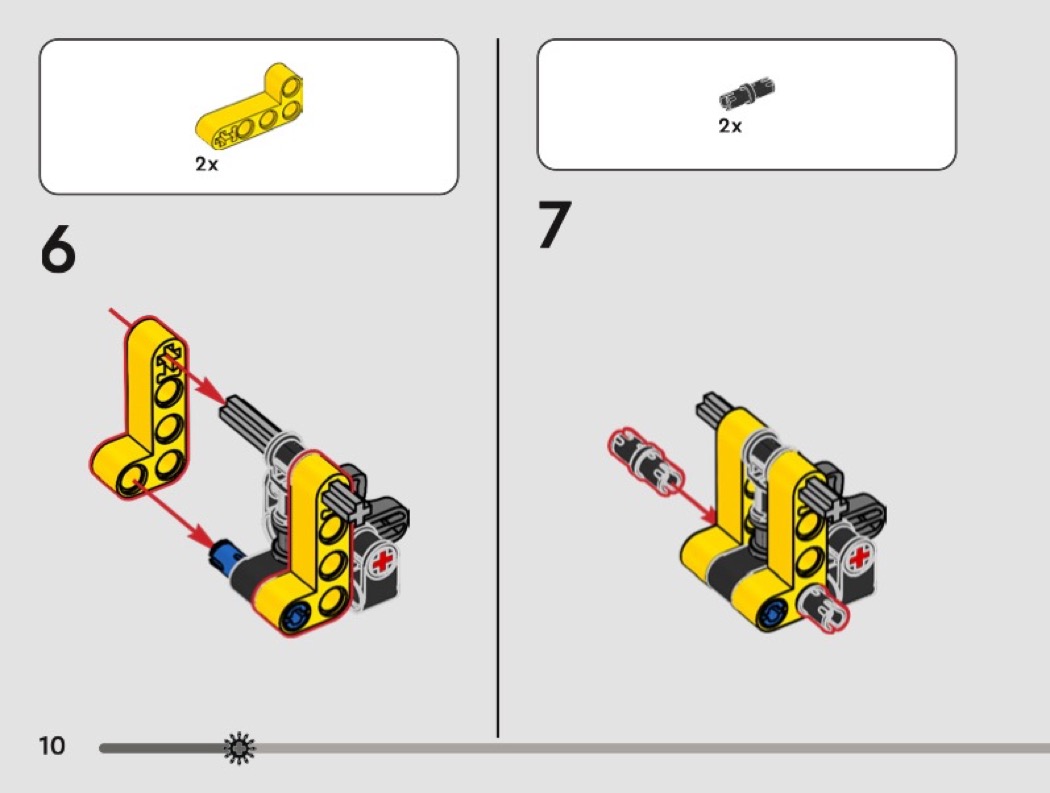 2x

6

2x

7

10