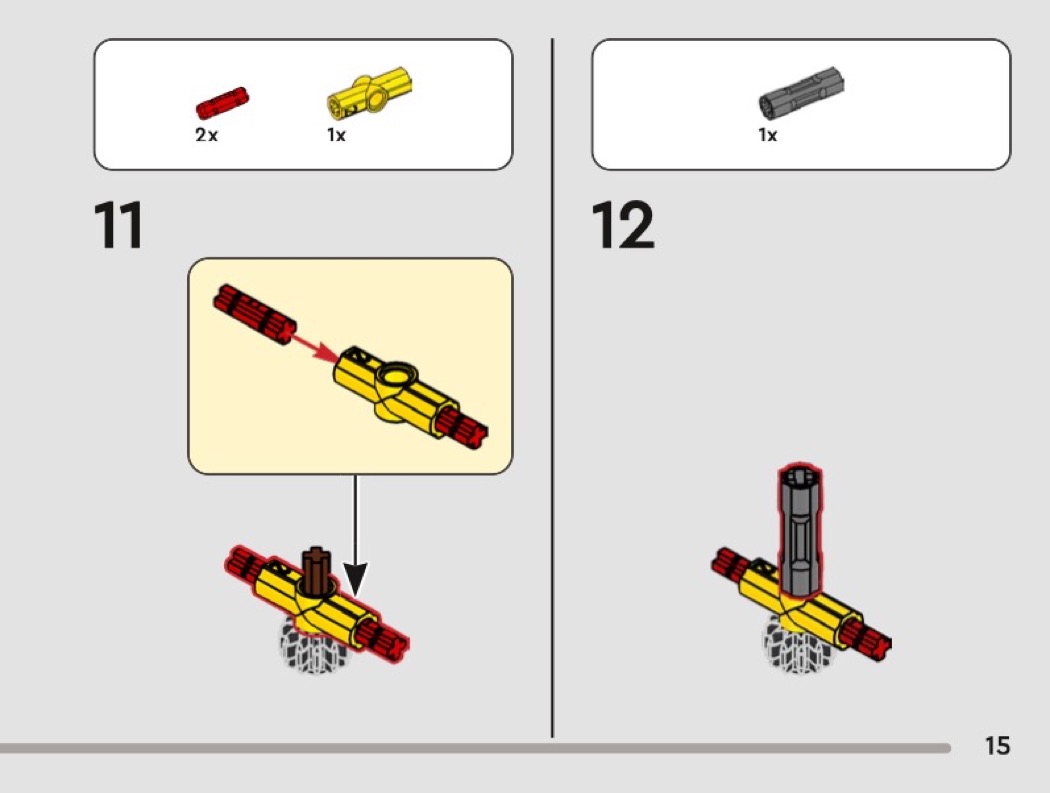 2x 1x

11

1x

12

15