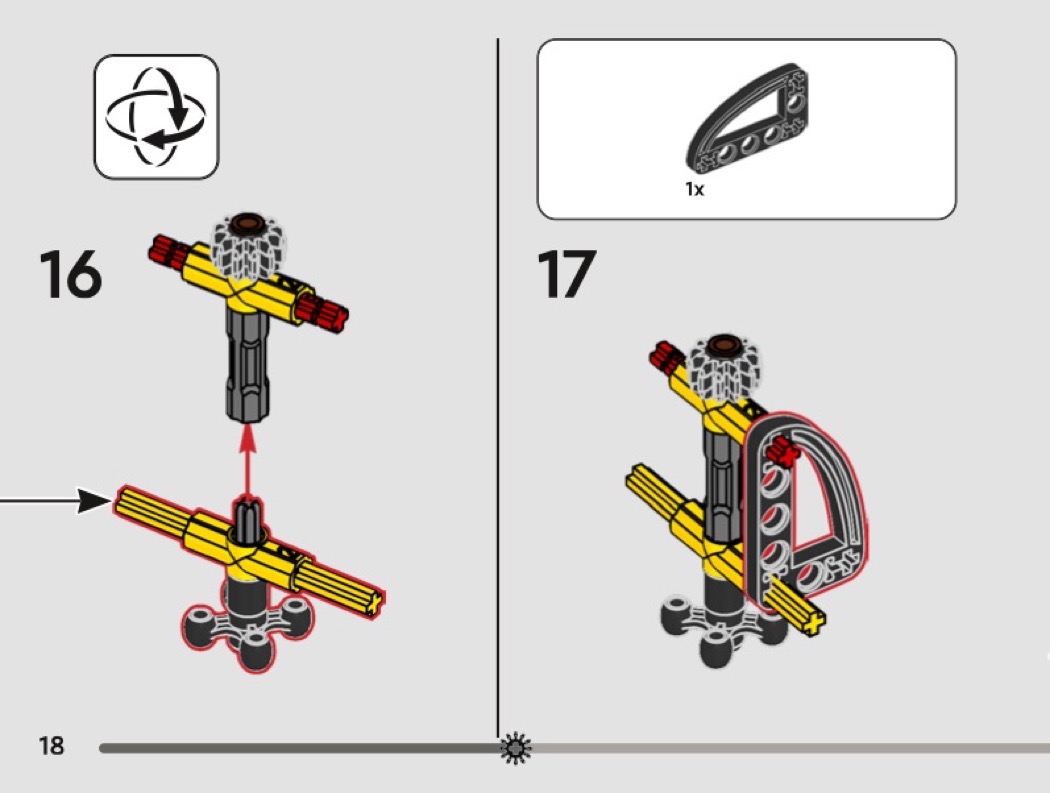 16

1x

17

18