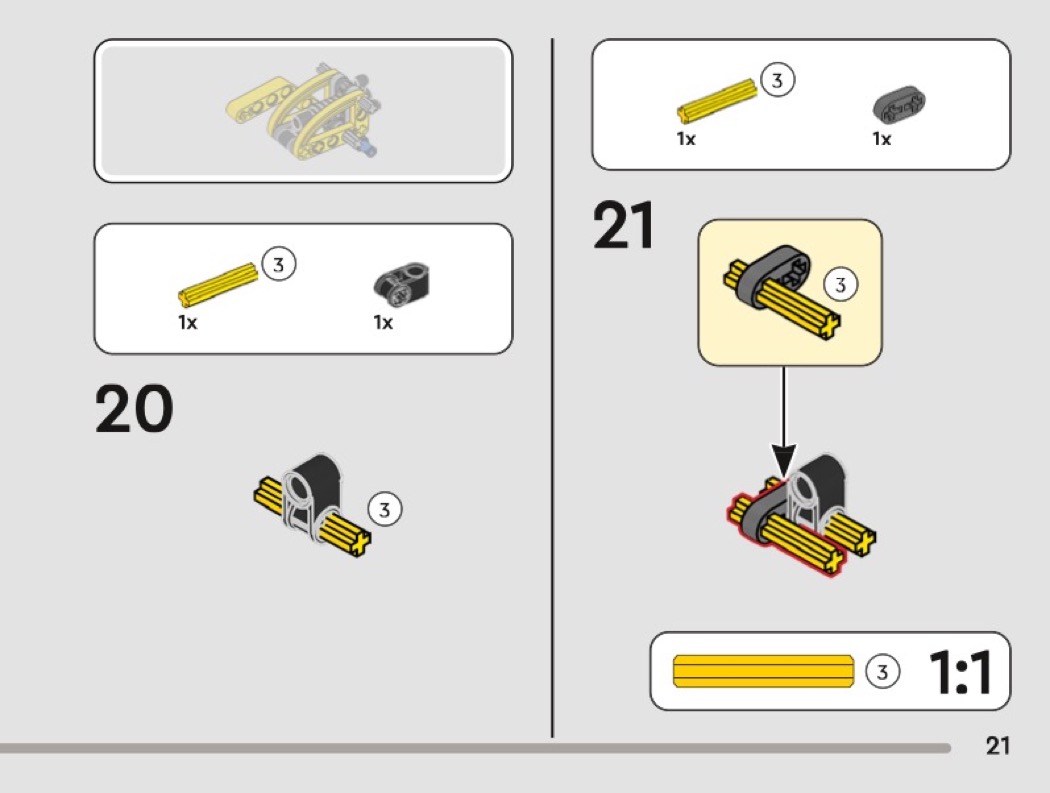 3
1x
1x

20

3

3
1x
1x

21

3

3 1:1

21