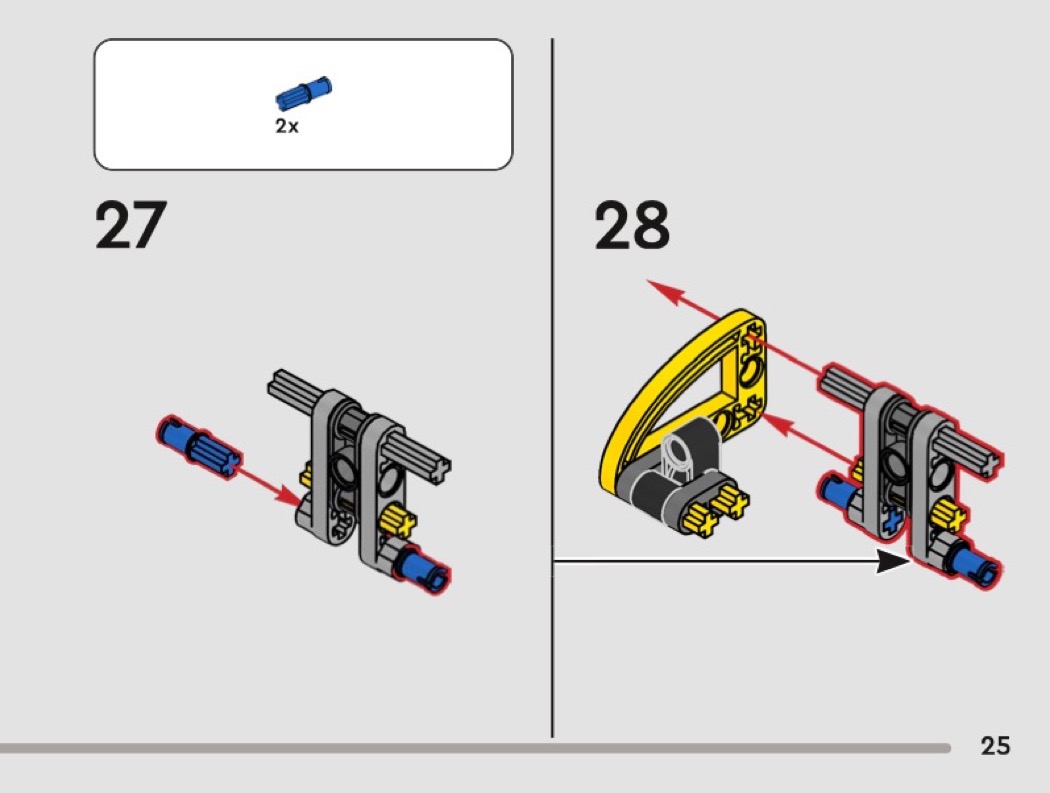 2x

27

28

25