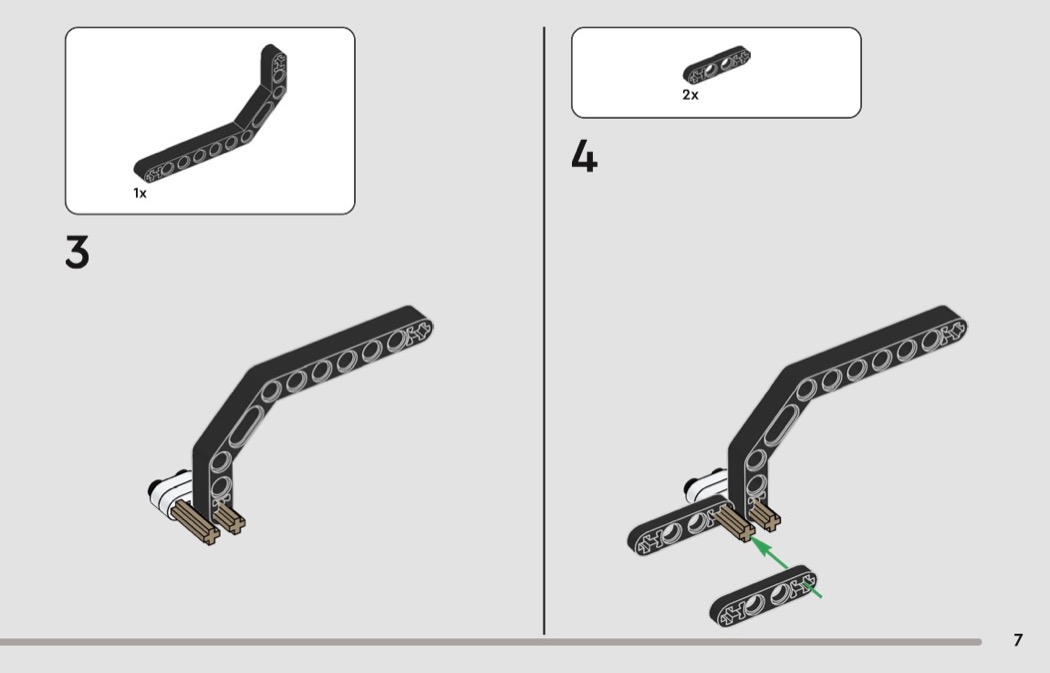 1x

3

2x

4

7