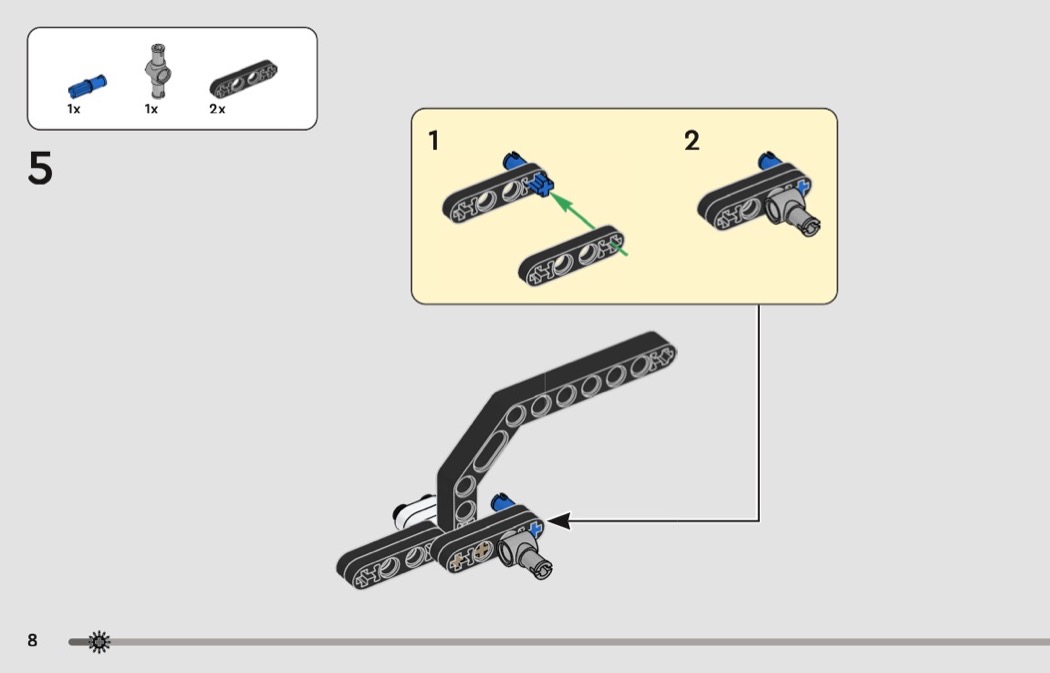 1x 1x 2x

5

1

2

8