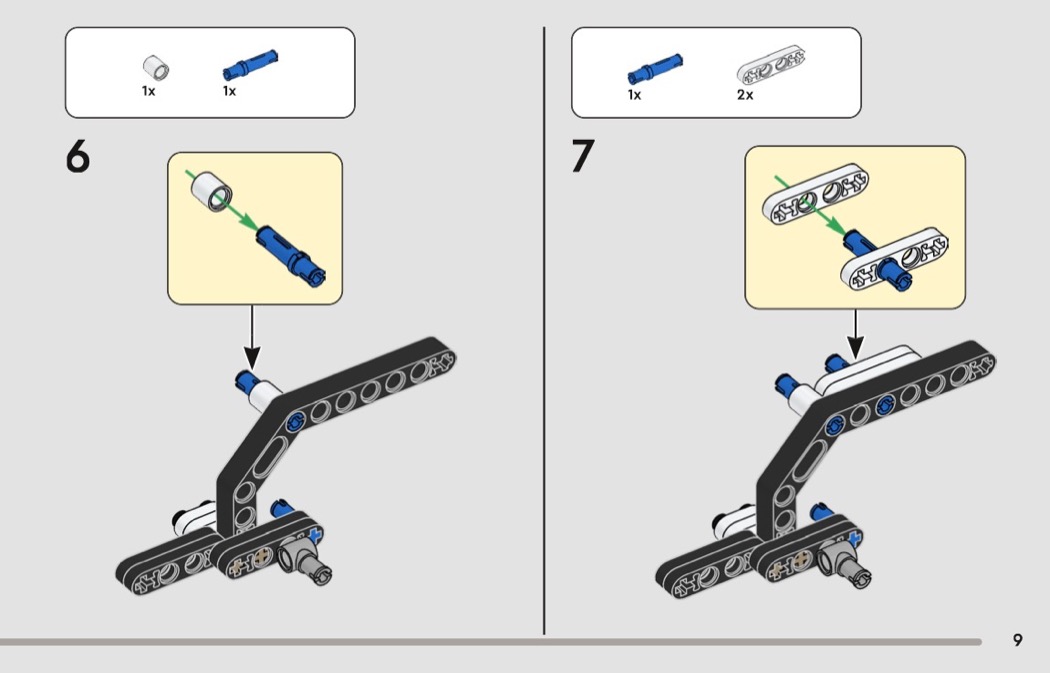 1x 1x

6

1x 2x

7

9