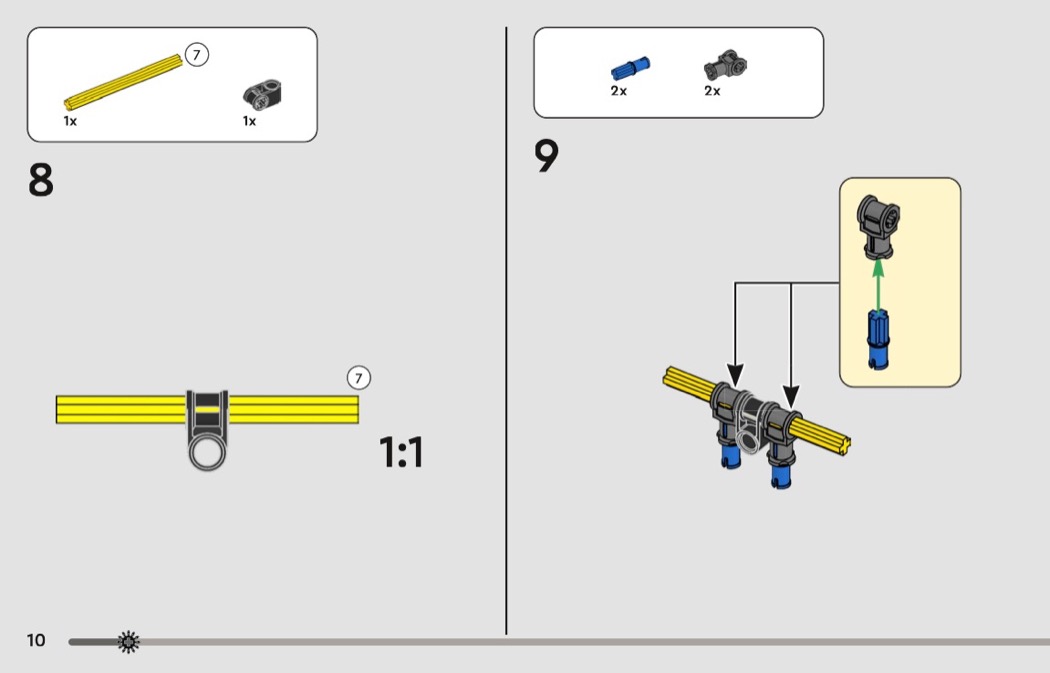 7
1x
1x

8

7

1:1

2x
2x

9

10