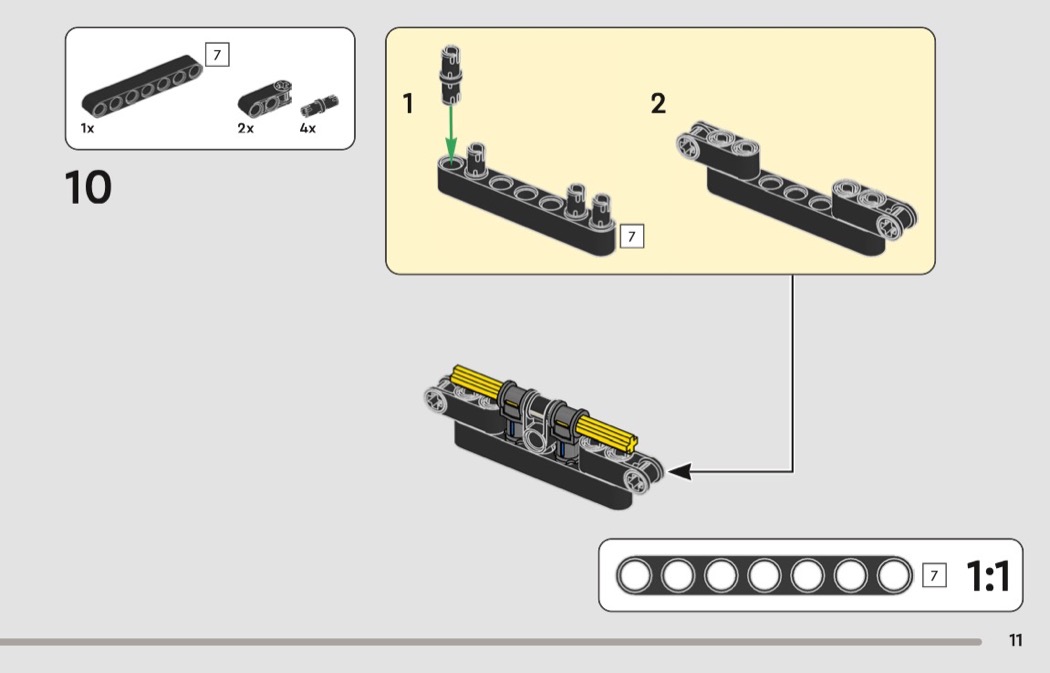 7

1x 2x 4x

10

1

7

2

7 1:1

11