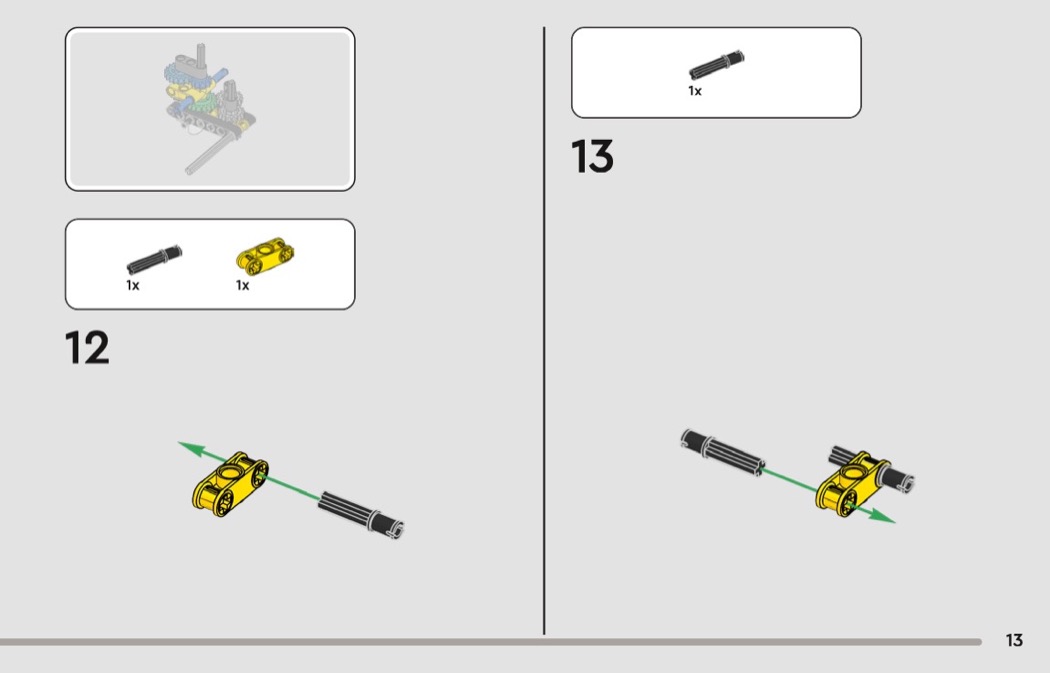 1x 1x

12

1x

13

13