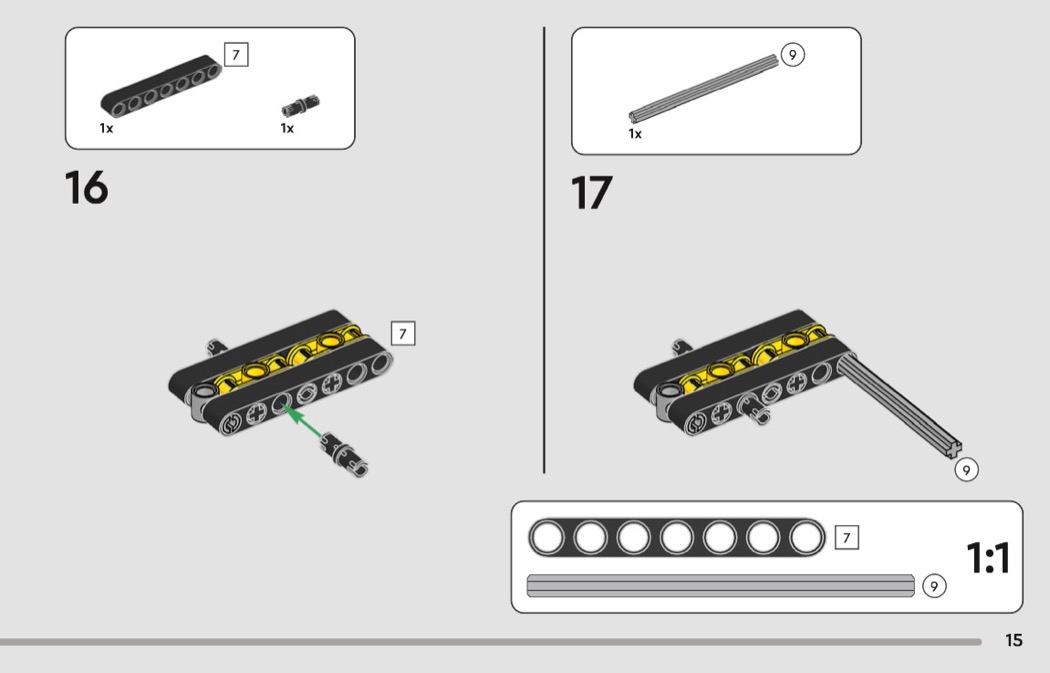 7
1x
1x

16

7

9
1x

17

9

7
9
1:1

15