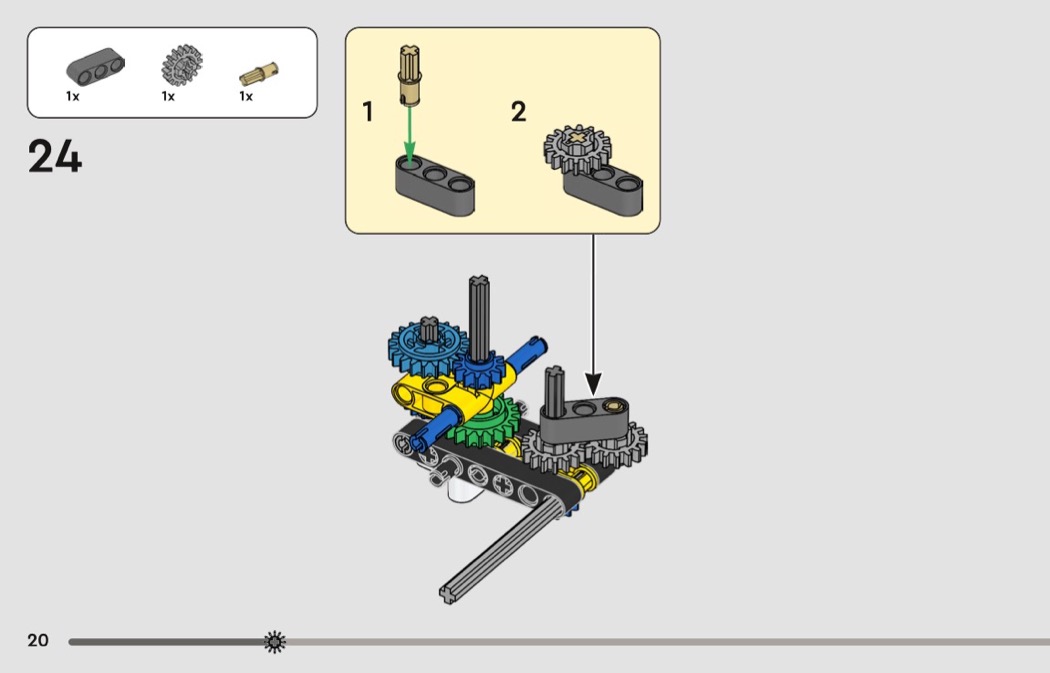 1x 1x 1x

24

1

2

20