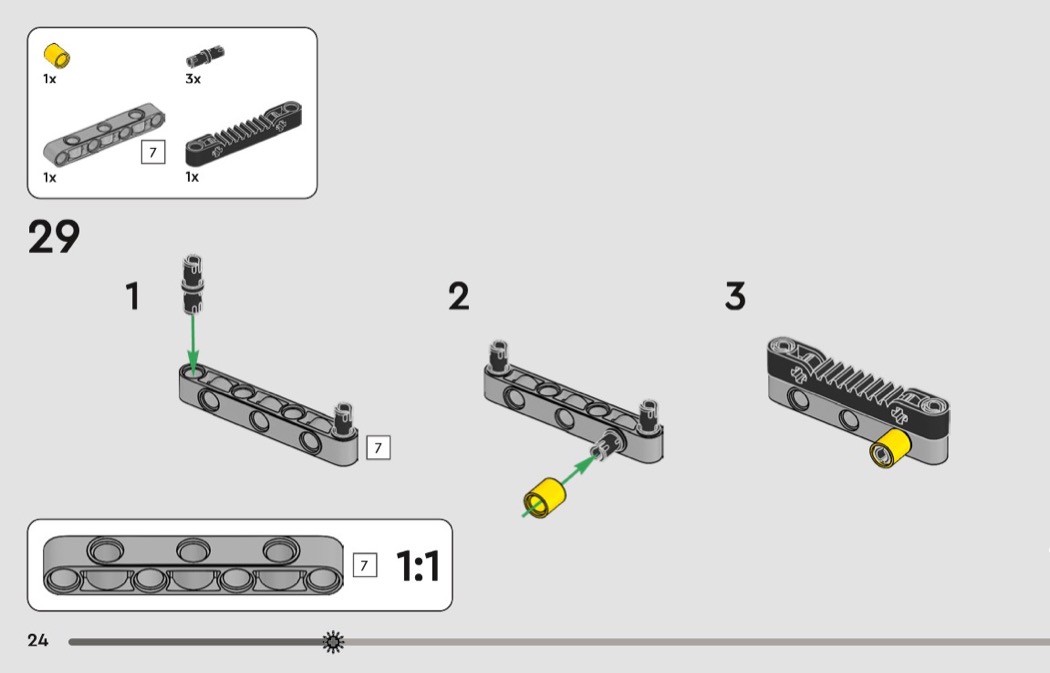 1x
3x
7
1x
1x

29

1

7

2

3

7 1:1

24