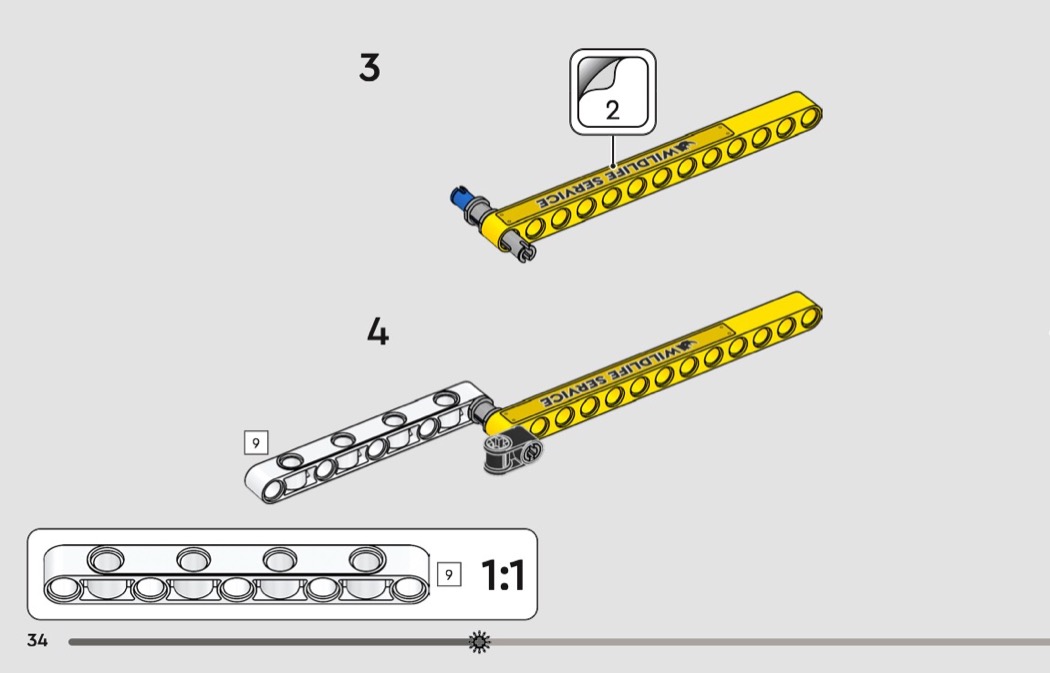 3

2

WILDLIFE SERVICE

4

WILDLIFE SERVICE

9

9

1:1

34