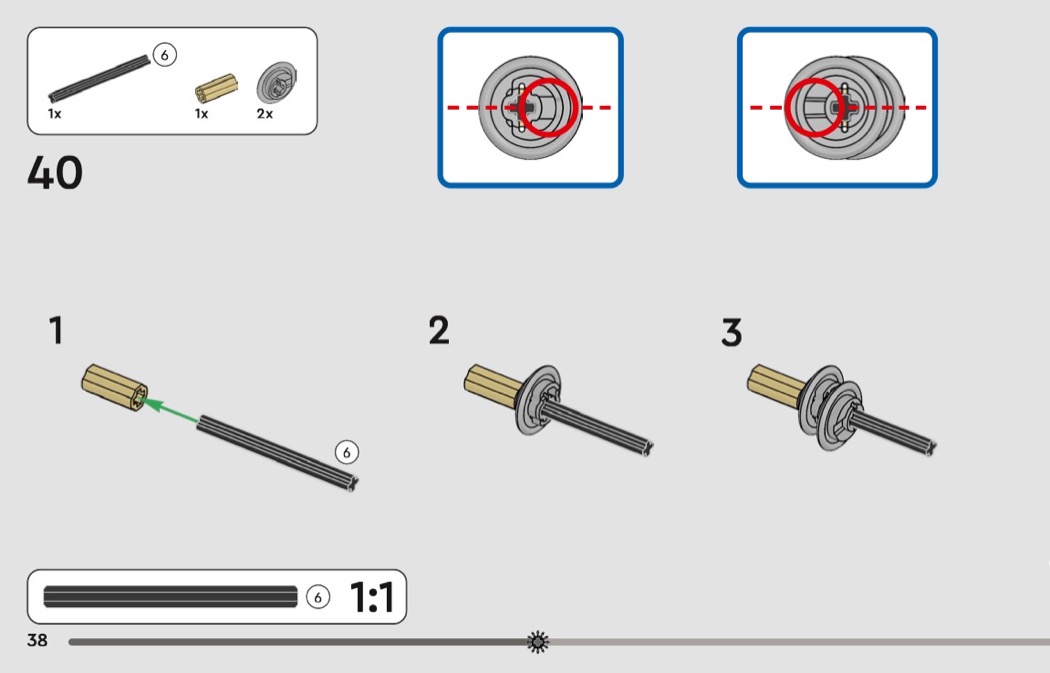 6
1x
1x
2x

40

1

6

2

3

6 1:1

38