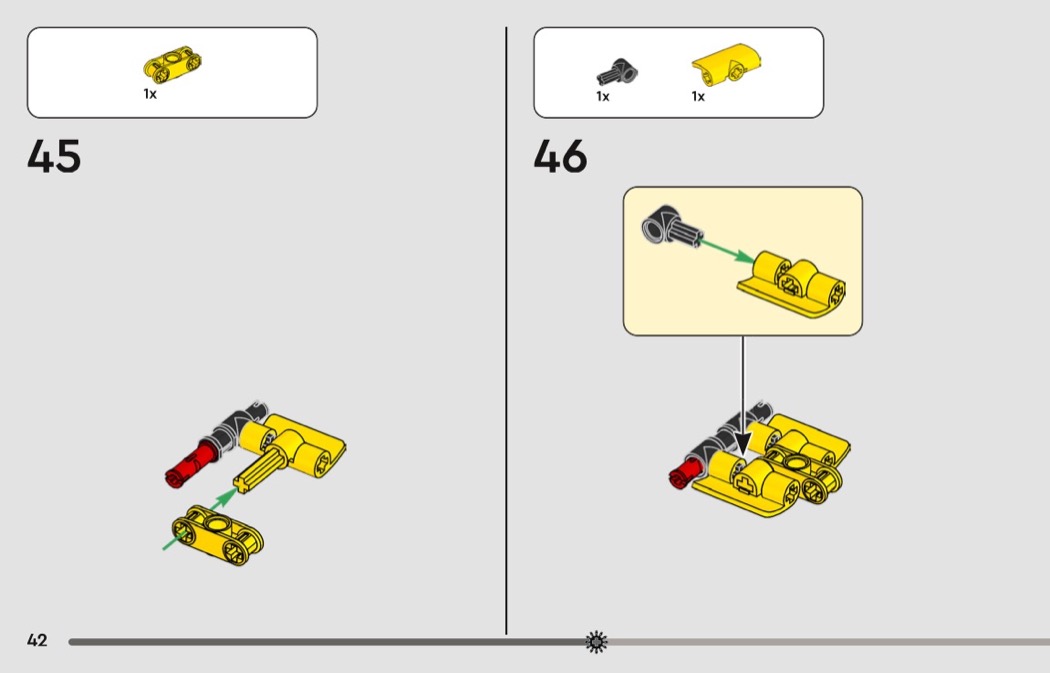 1x

45

1x

1x

46

42