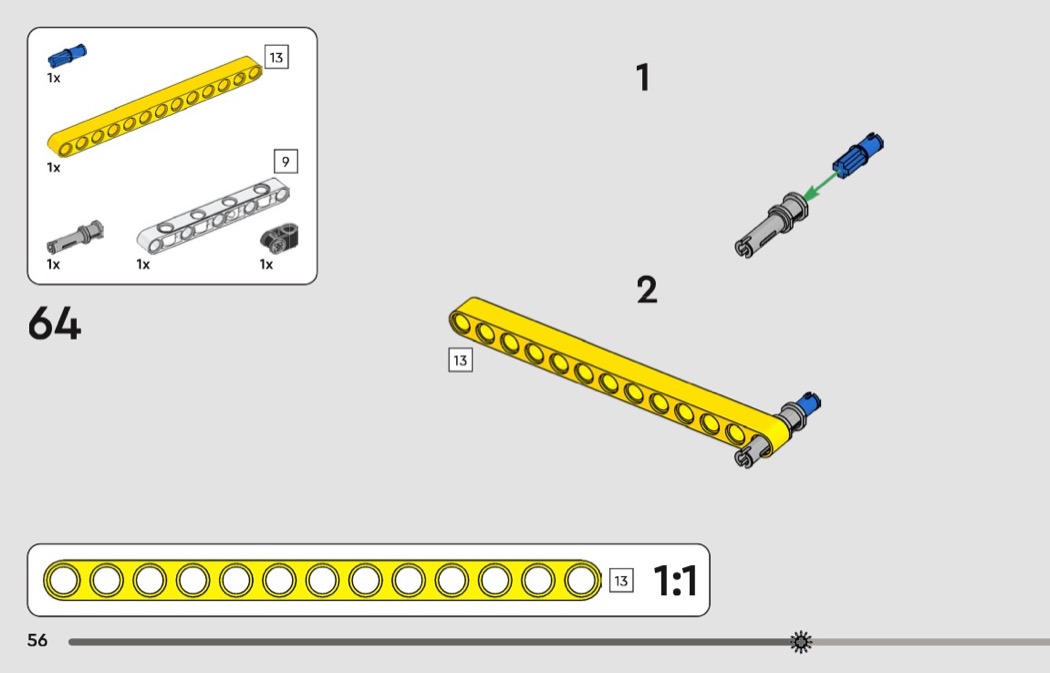 1x

13

1x

9

1x 1x 1x

64

1

2

13

13 1:1

56