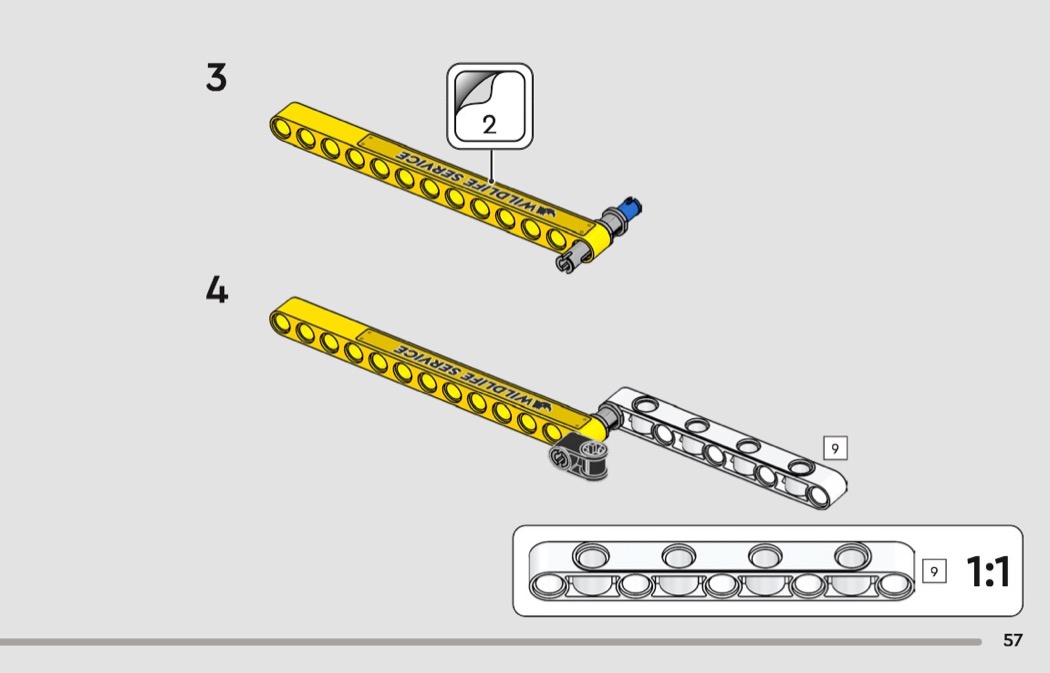 3

2

WILDLIFE SERVICE

4

WILDLIFE SERVICE

9

9

1:1

57