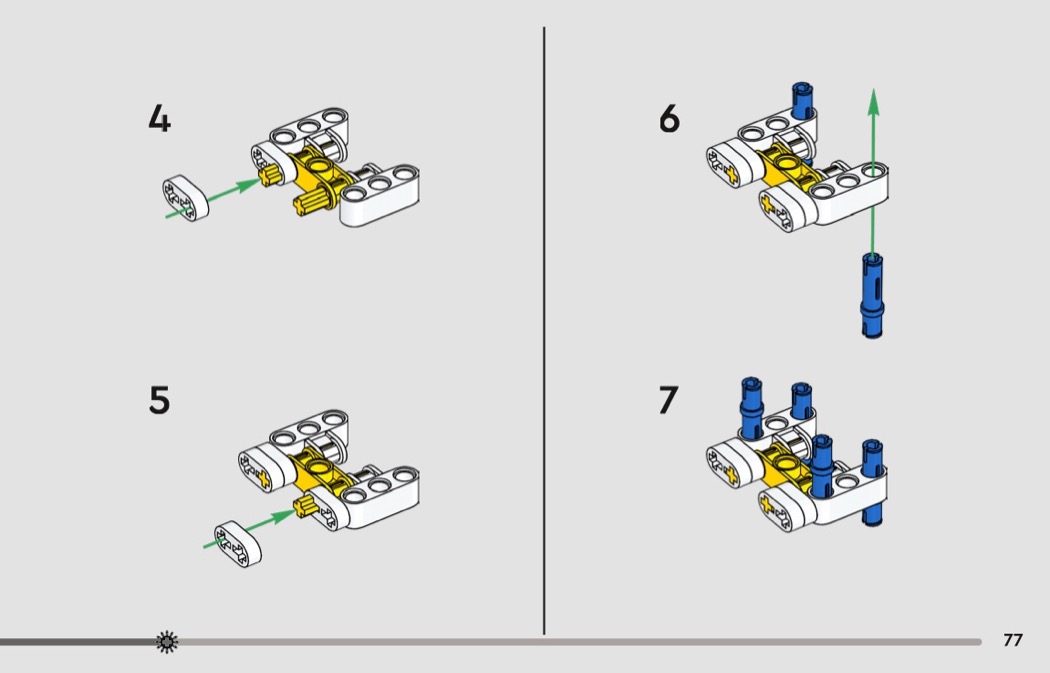 4

5

6

7

77