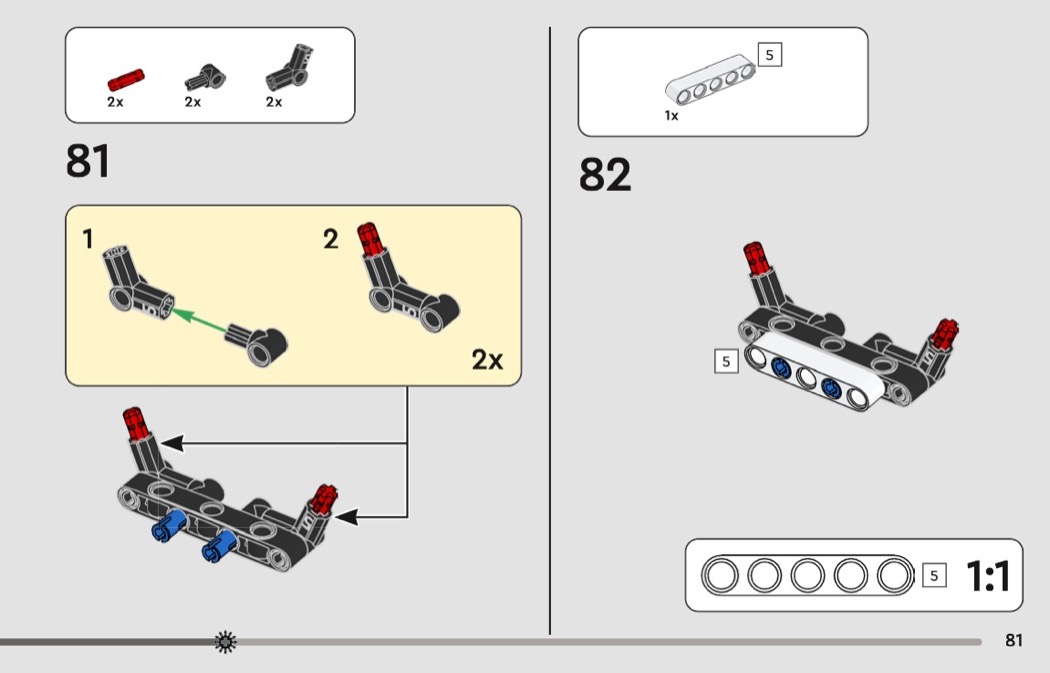 2x 2x 2x

81

1

2

2x

5

1x

82

5

5 1:1

81