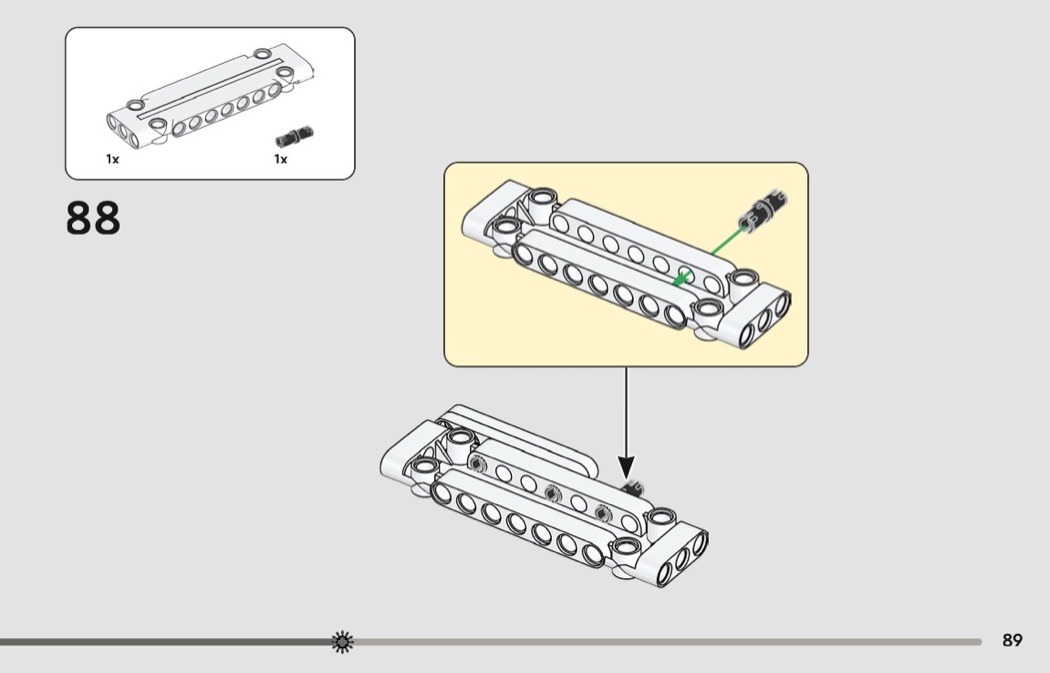 1x
1x

88

89